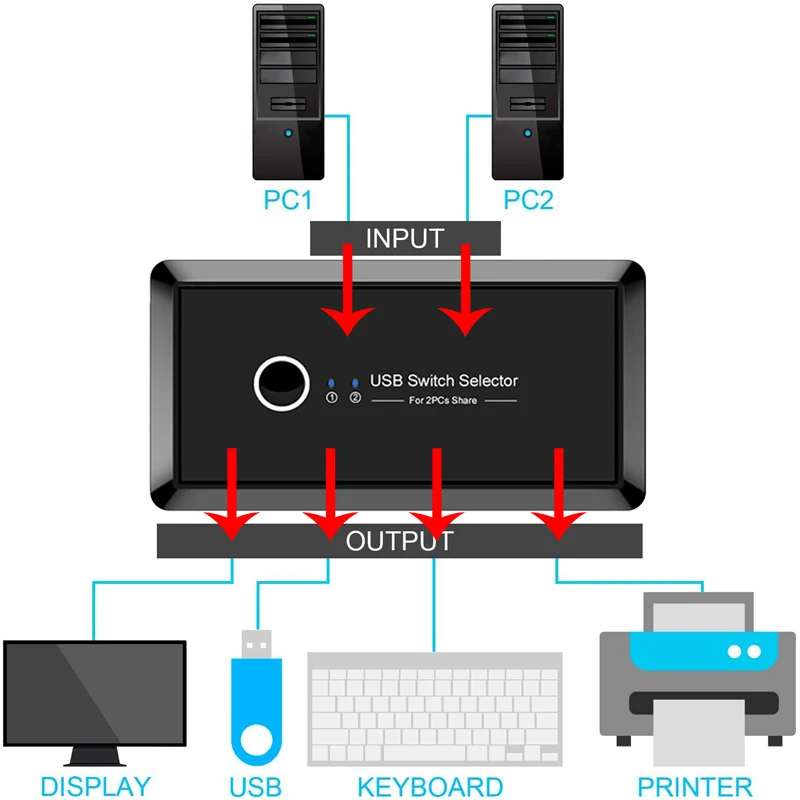 PC1
PC2
INPUT
① ②
USB Switch Selector
For 2PCs Share
OUTPUT
DISPLAY
USB
KEYBOARD
PRINTER