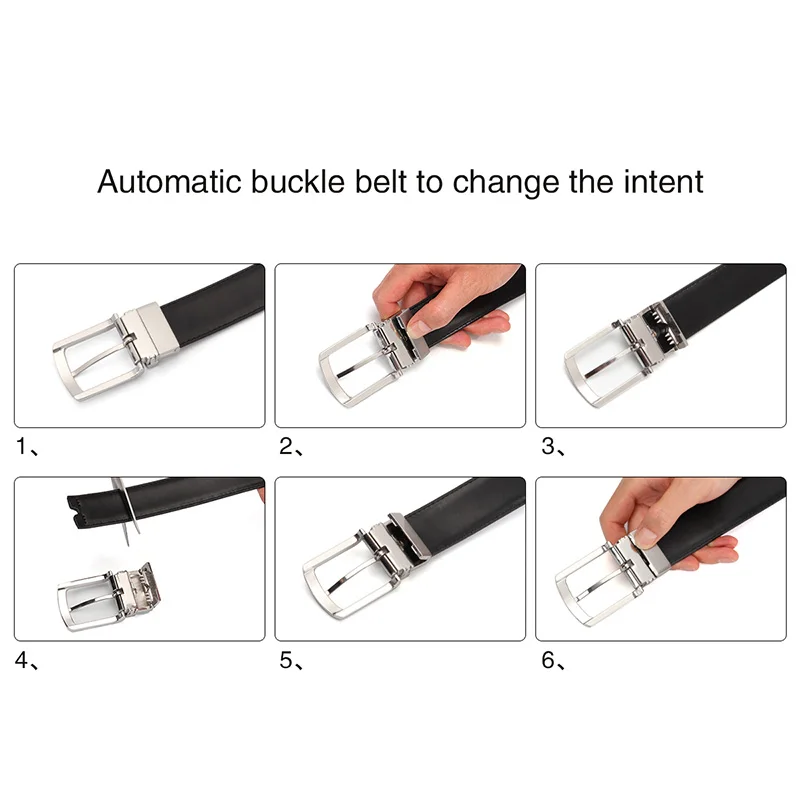 Automatic buckle belt to change the intent

1、

2、

3、

4、

5、

6、