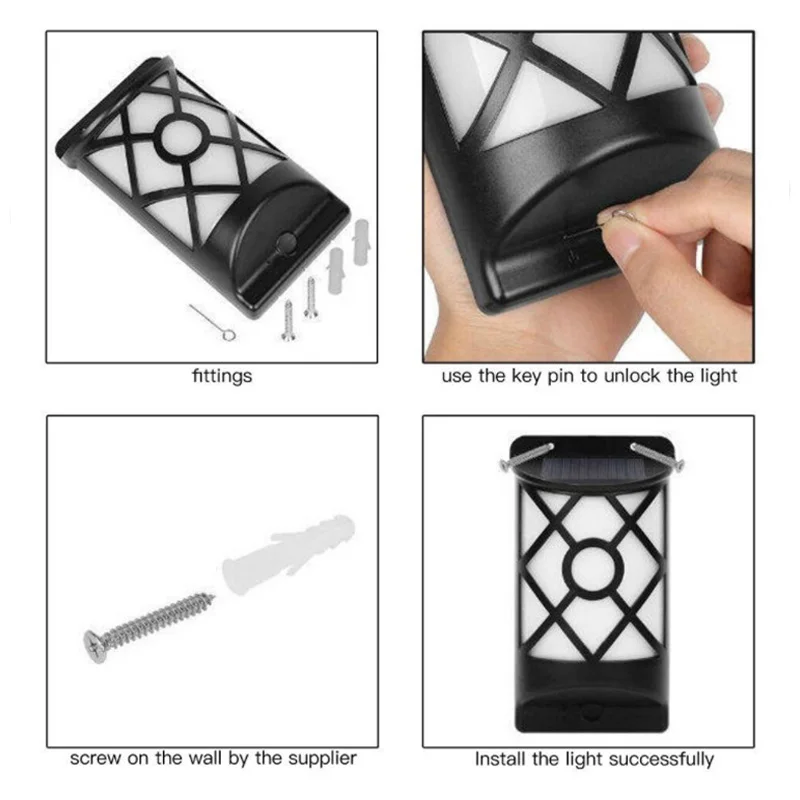 fittings

use the key pin to unlock the light

screw on the wall by the supplier

Install the light successfully