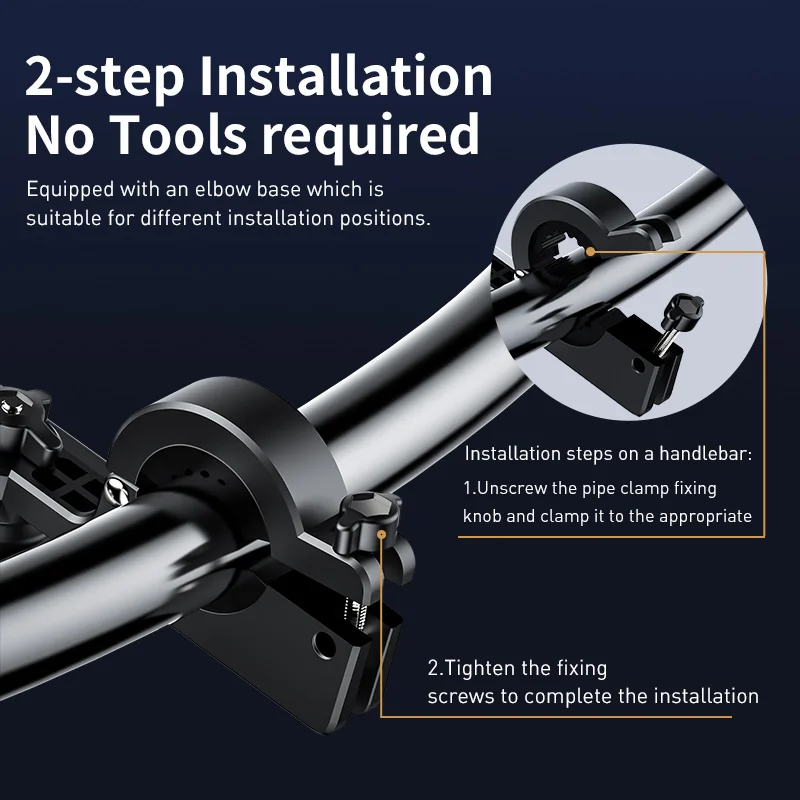 2-step Installation
No Tools required

Equipped with an elbow base which is suitable for different installation positions.

Installation steps on a handlebar:

1.Unscrew the pipe clamp fixing knob and clamp it to the appropriate

2.Tighten the fixing screws to complete the installation