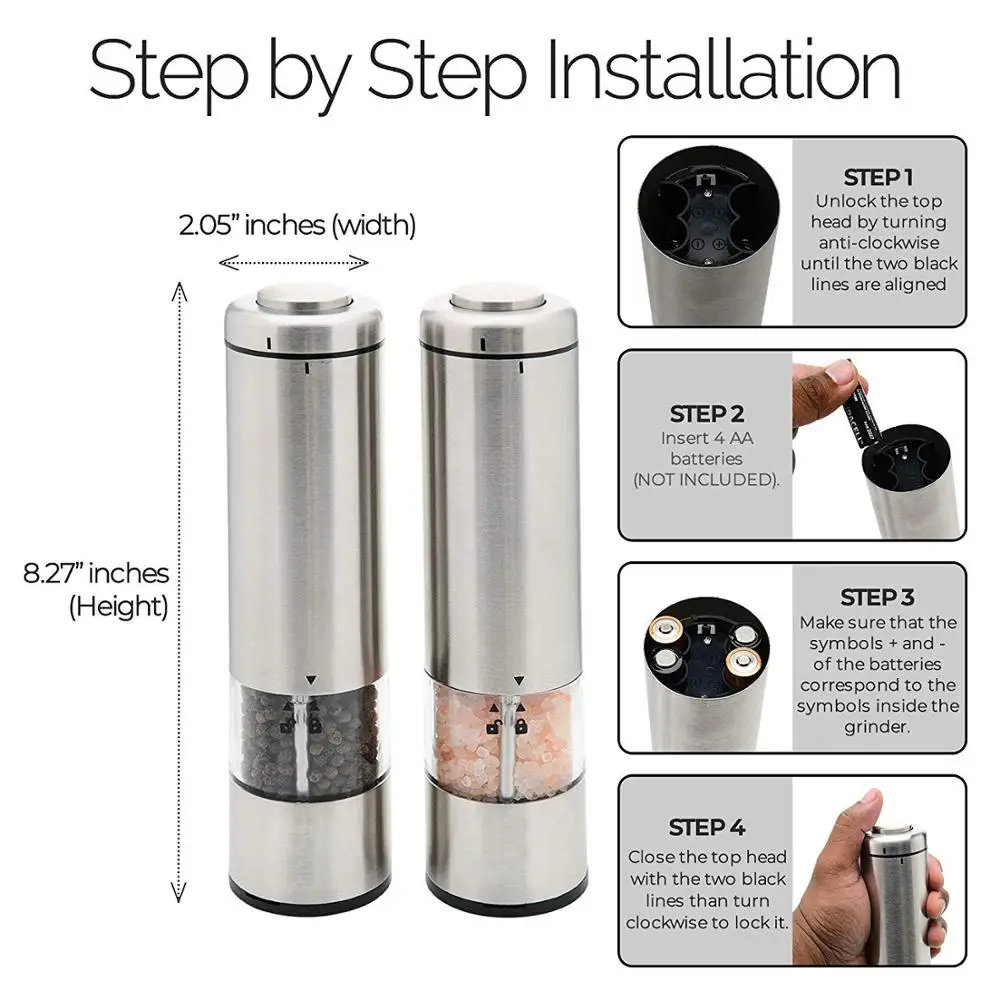 Step by Step Installation

2.05" inches (width)

8.27" inches (Height)

STEP 1
Unlock the top head by turning anti-clockwise until the two black lines are aligned

STEP 2
Insert 4 AA batteries (NOT INCLUDED).

STEP 3
Make sure that the symbols + and - of the batteries correspond to the symbols inside the grinder.

STEP 4
Close the top head with the two black lines than turn clockwise to lock it.