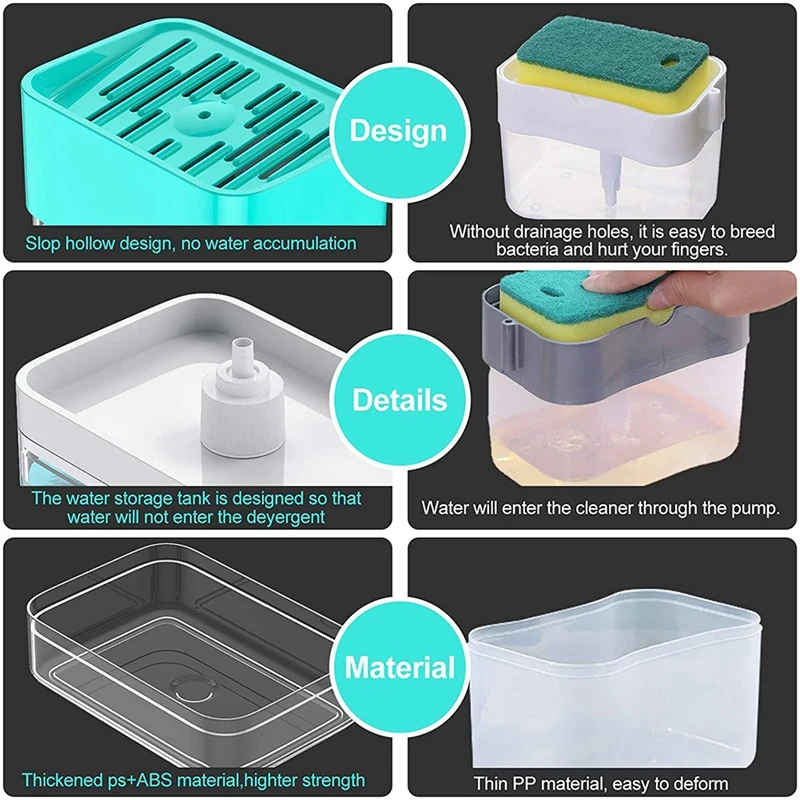 Design

Slop hollow design, no water accumulation

Without drainage holes, it is easy to breed bacteria and hurt your fingers.

Details

The water storage tank is designed so that water will not enter the deyergent

Water will enter the cleaner through the pump.

Material

Thickened ps+ABS material,highter strength

Thin PP material, easy to deform