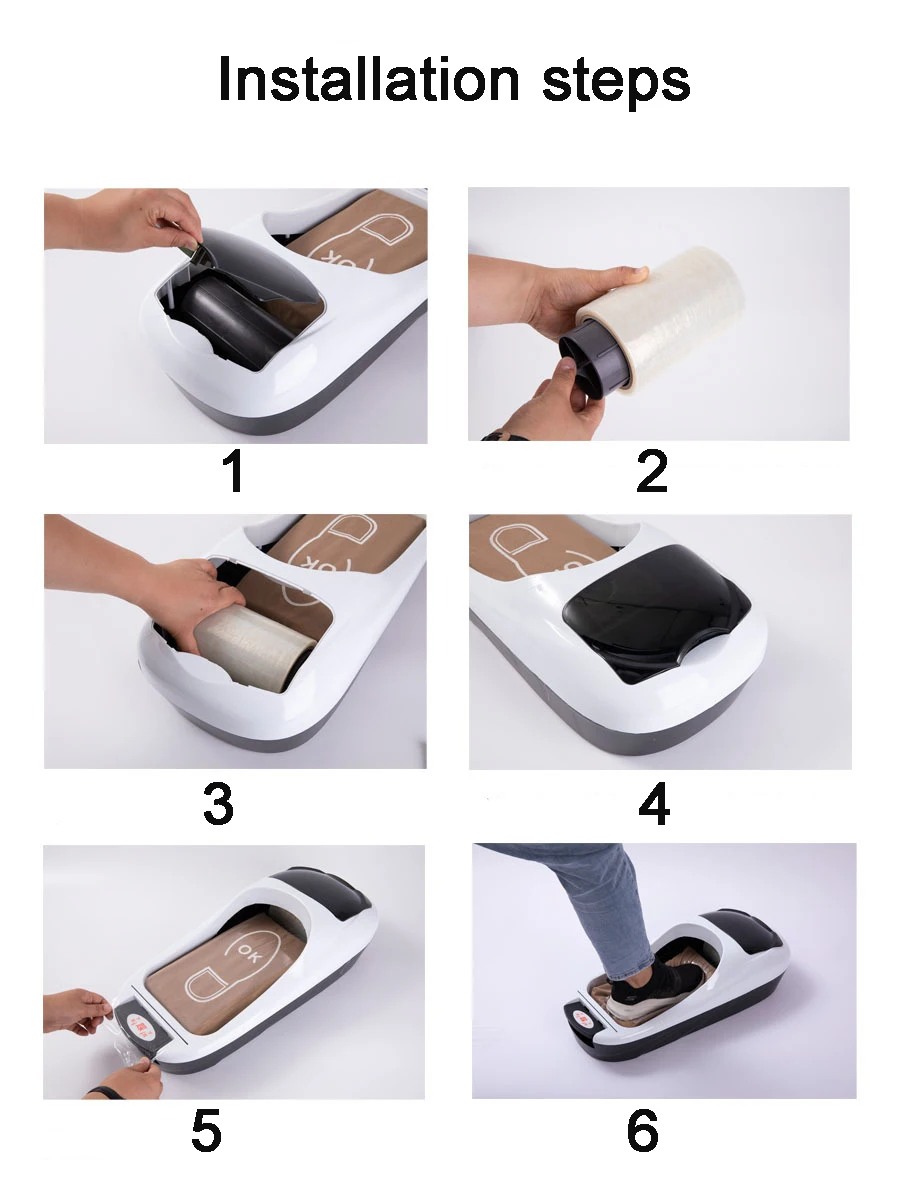 Installation steps

OK

1

2

OK

3

4

OK

5

6