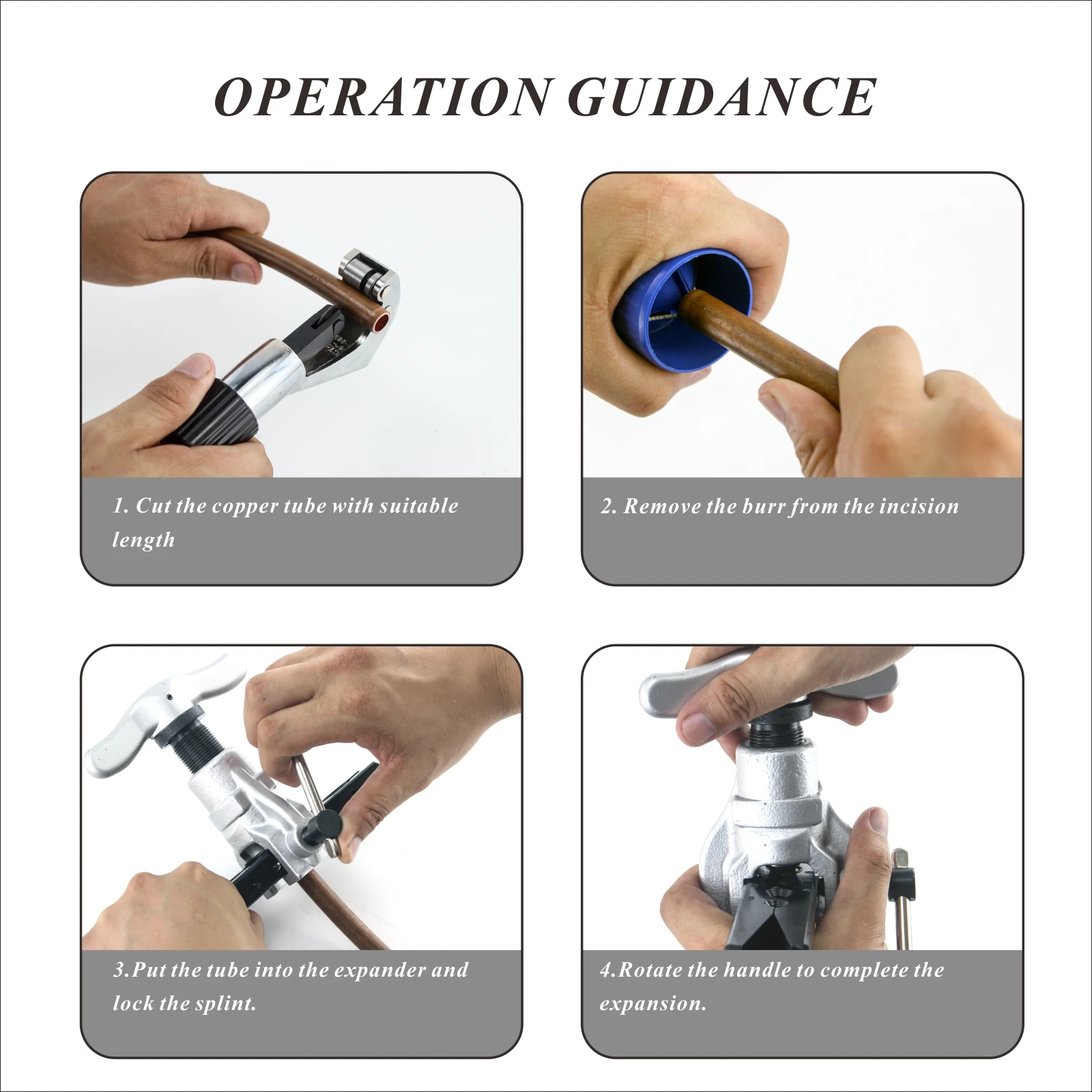 OPERATION GUIDANCE

1. Cut the copper tube with suitable length

2. Remove the burr from the incision

3.Put the tube into the expander and lock the splint.

4.Rotate the handle to complete the expansion.