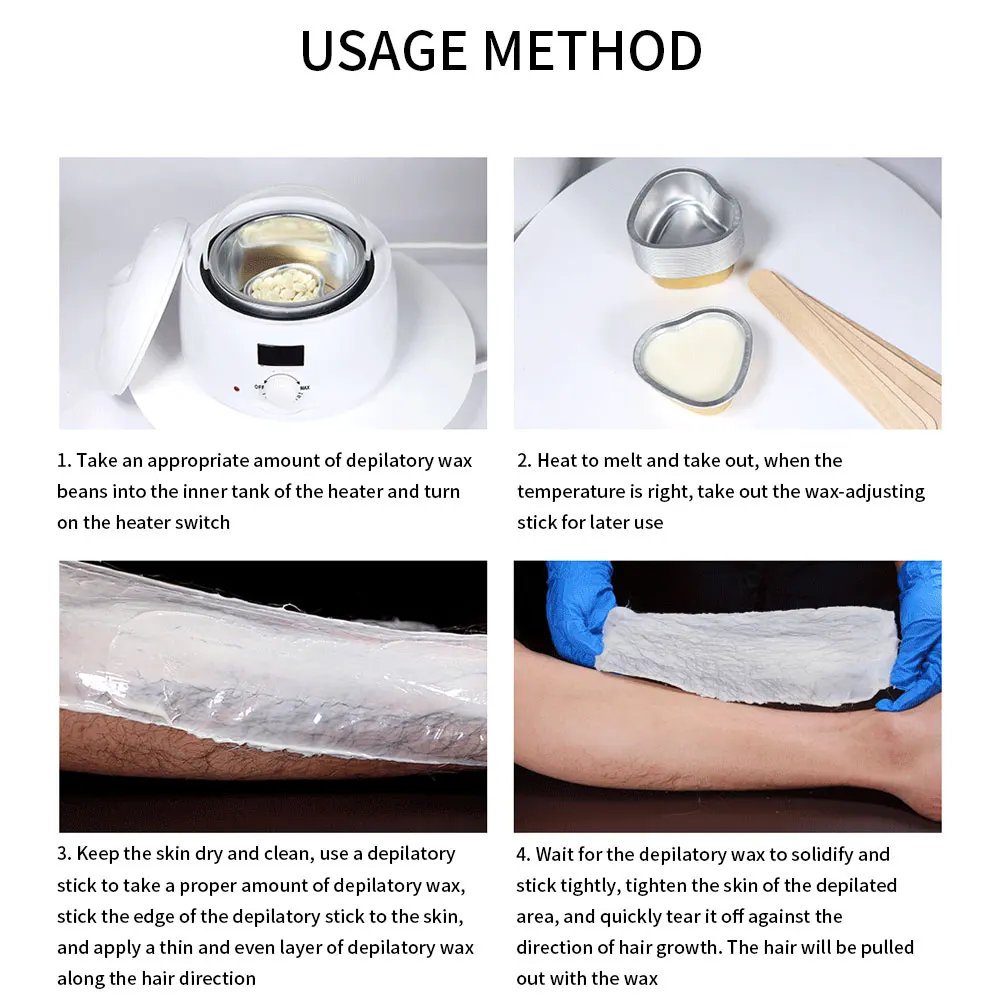 USAGE METHOD

OFF MAX

1. Take an appropriate amount of depilatory wax beans into the inner tank of the heater and turn on the heater switch

2. Heat to melt and take out, when the temperature is right, take out the wax-adjusting stick for later use

3. Keep the skin dry and clean, use a depilatory stick to take a proper amount of depilatory wax, stick the edge of the depilatory stick to the skin, and apply a thin and even layer of depilatory wax along the hair direction

4. Wait for the depilatory wax to solidify and stick tightly, tighten the skin of the depilated area, and quickly tear it off against the direction of hair growth. The hair will be pulled out with the wax