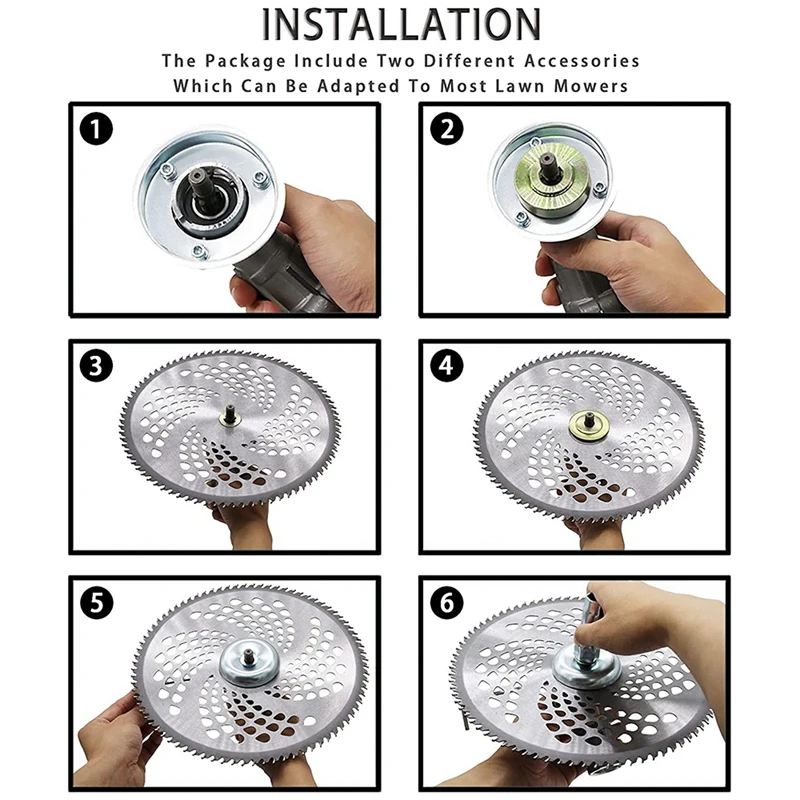 INSTALLATION

The Package Include Two Different Accessories Which Can Be Adapted To Most Lawn Mowers

1

2

3

4

5

6