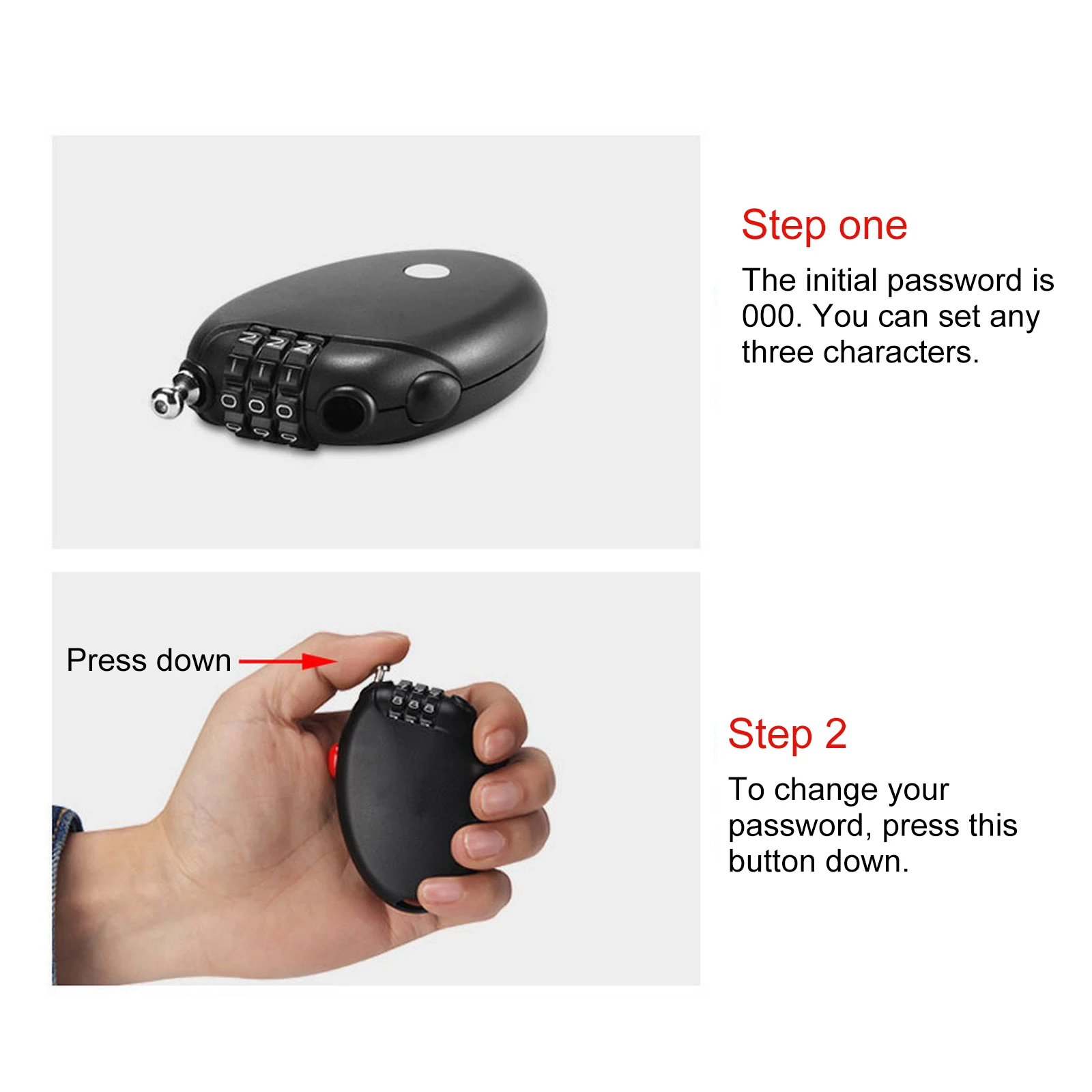 Step one

The initial password is 000. You can set any three characters.

Press down

Step 2

To change your password, press this button down.