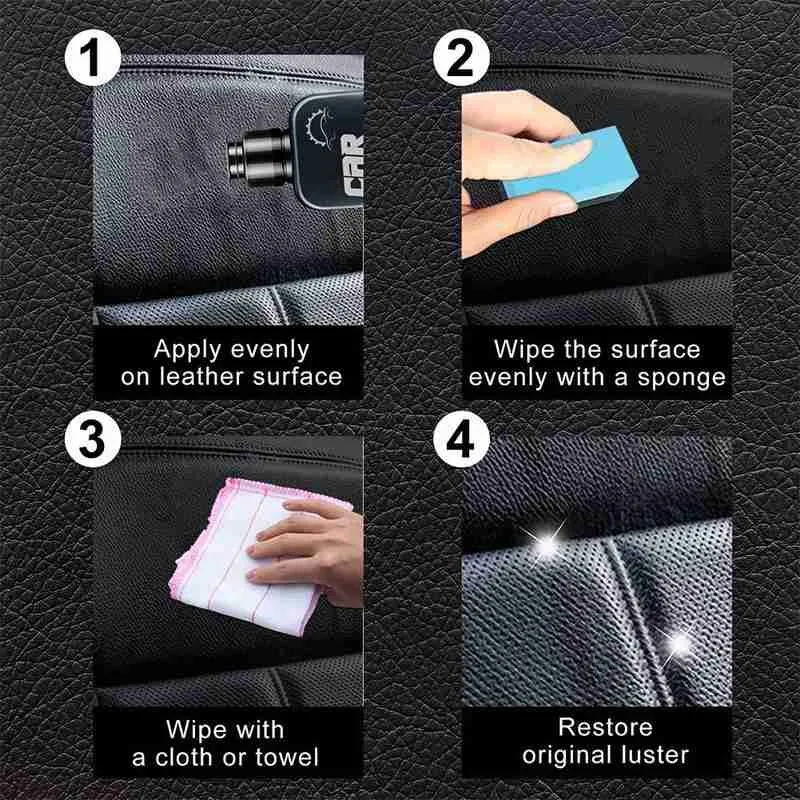 1

CAR

Apply evenly on leather surface

2

Wipe the surface evenly with a sponge

3

Wipe with a cloth or towel

4

Restore original luster