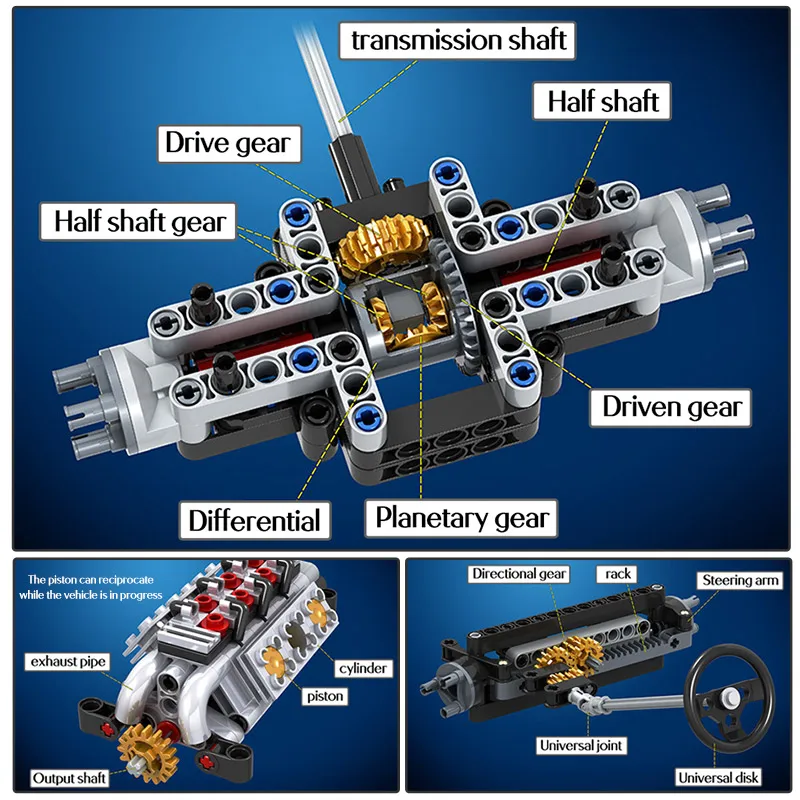 transmission shaft

Half shaft

Drive gear

Half shaft gear

Driven gear

Differential

Planetary gear

The piston can reciprocate while the vehicle is in progress

exhaust pipe

cylinder

piston

Output shaft

Directional gear

rack

Steering arm

Universal joint

Universal disk