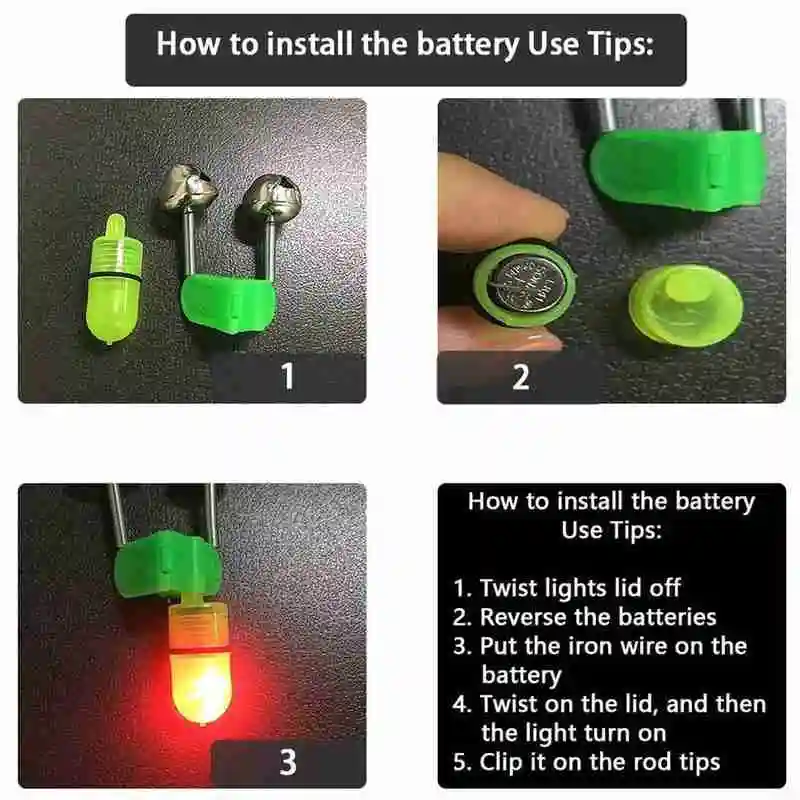 How to install the battery Use Tips:

1

2

3

How to install the battery Use Tips:

1. Twist lights lid off
2. Reverse the batteries
3. Put the iron wire on the battery
4. Twist on the lid, and then the light turn on
5. Clip it on the rod tips