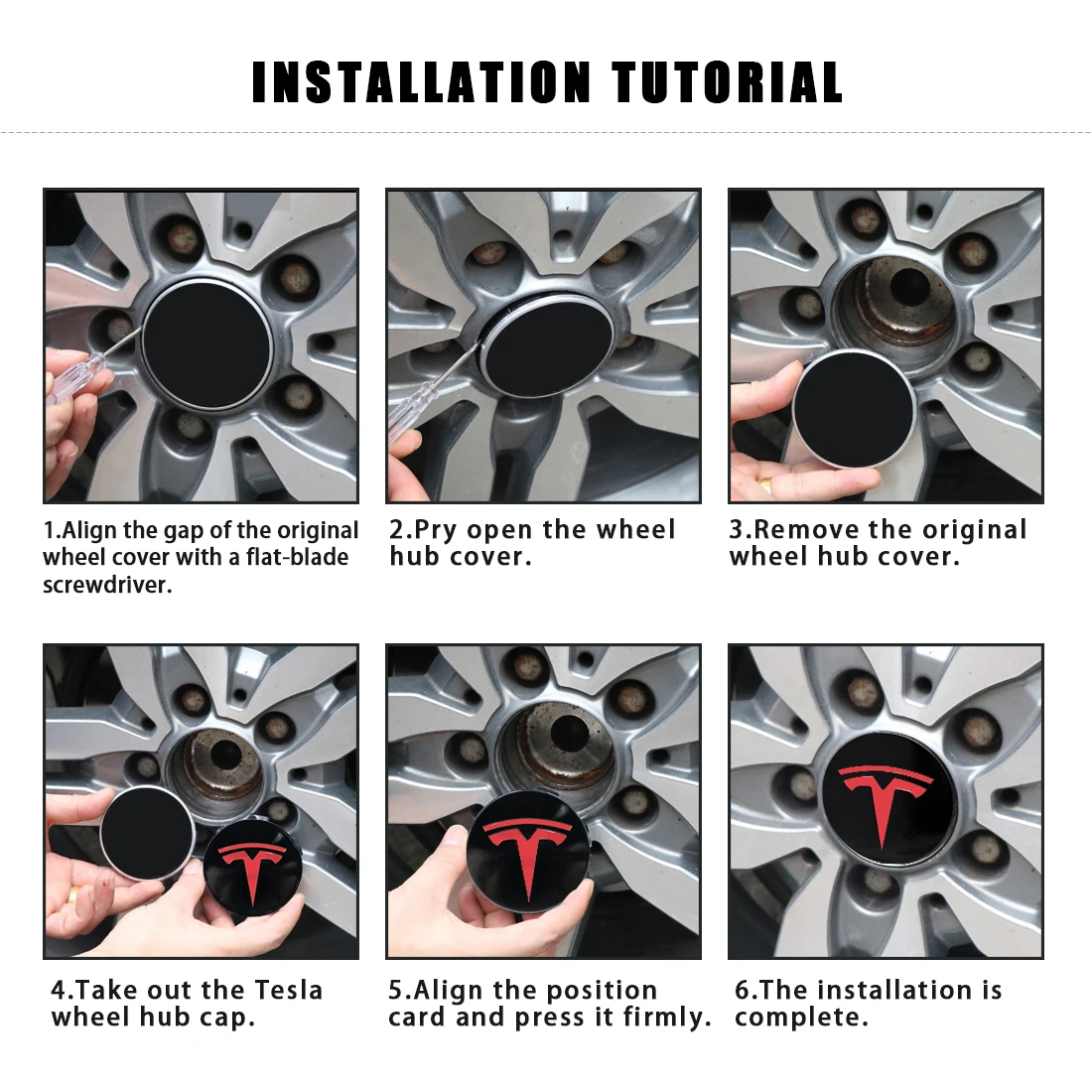 INSTALLATION TUTORIAL

1.Align the gap of the original wheel cover with a flat-blade screwdriver.

2.Pry open the wheel hub cover.

3.Remove the original wheel hub cover.

4.Take out the Tesla wheel hub cap.

5.Align the position card and press it firmly.

6.The installation is complete.