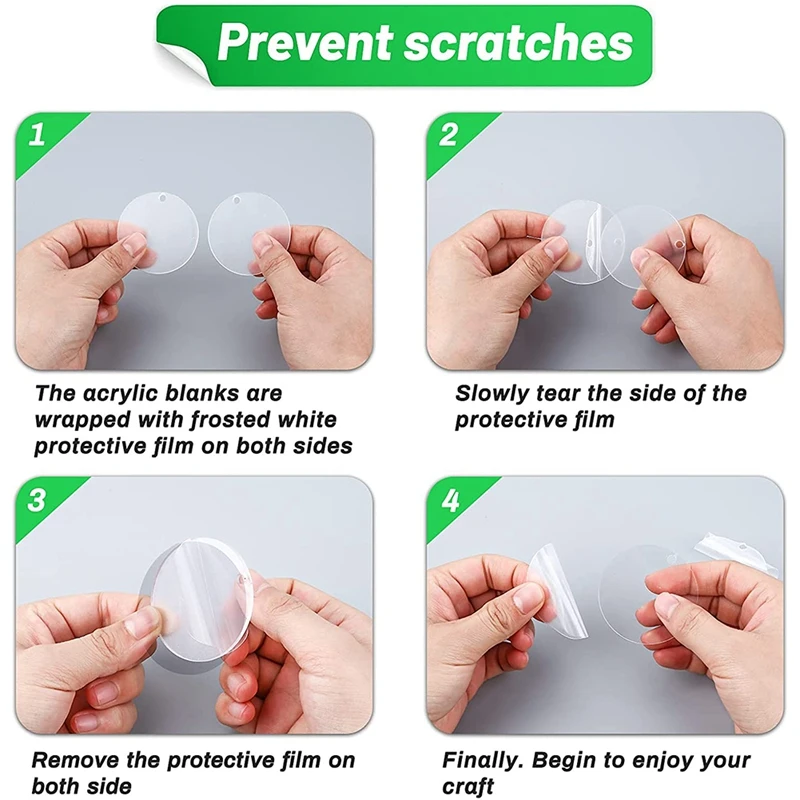 Prevent scratches

1

The acrylic blanks are wrapped with frosted white protective film on both sides

2

Slowly tear the side of the protective film

3

Remove the protective film on both side

4

Finally. Begin to enjoy your craft