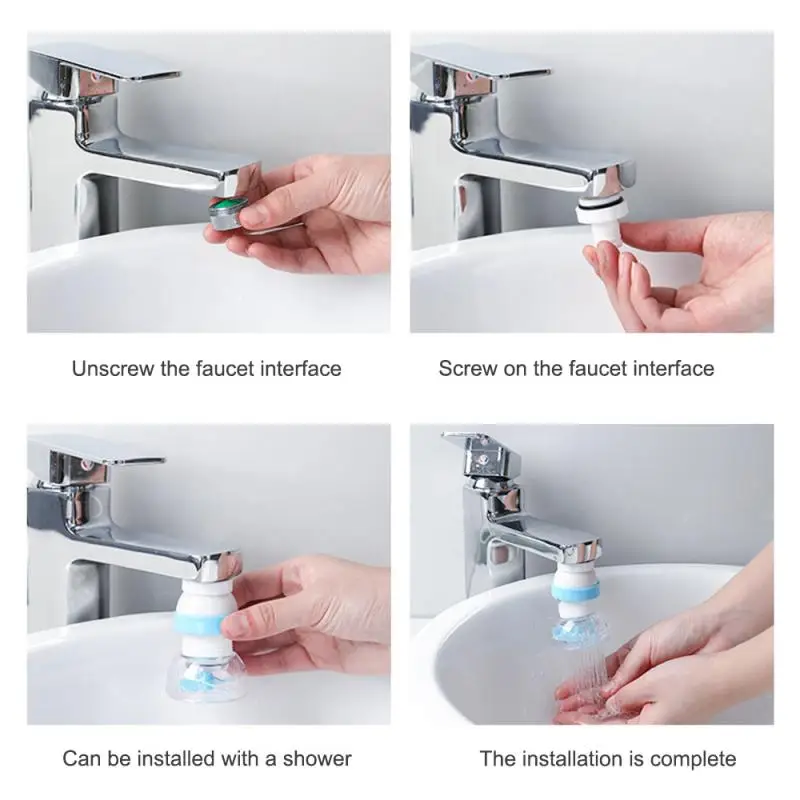 Unscrew the faucet interface

Screw on the faucet interface

Can be installed with a shower

The installation is complete