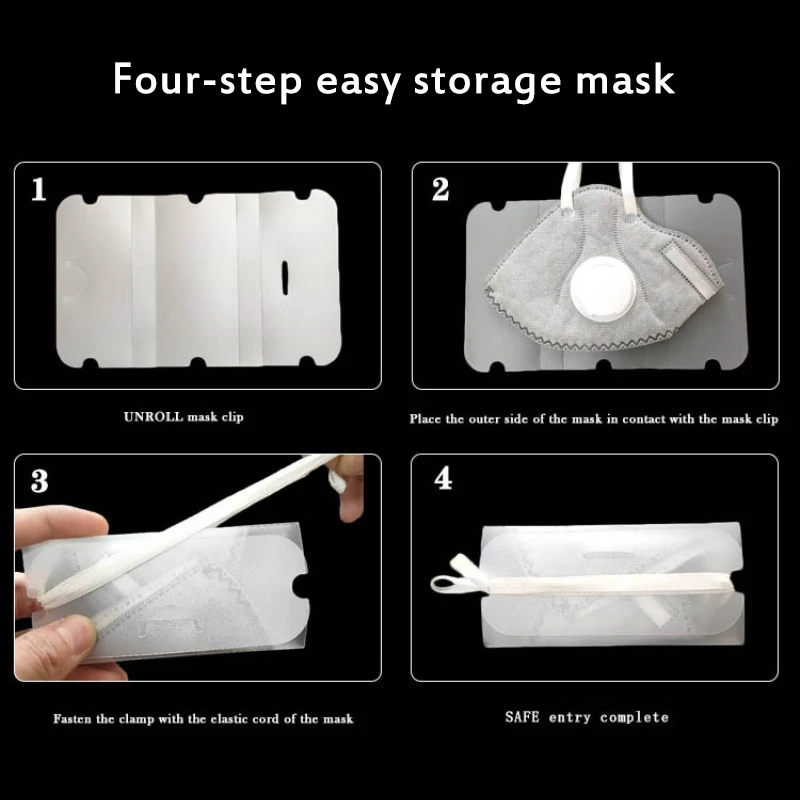 Four-step easy storage mask

1

UNROLL mask clip

2

Place the outer side of the mask in contact with the mask clip

3

Fasten the clamp with the elastic cord of the mask

4

SAFE entry complete