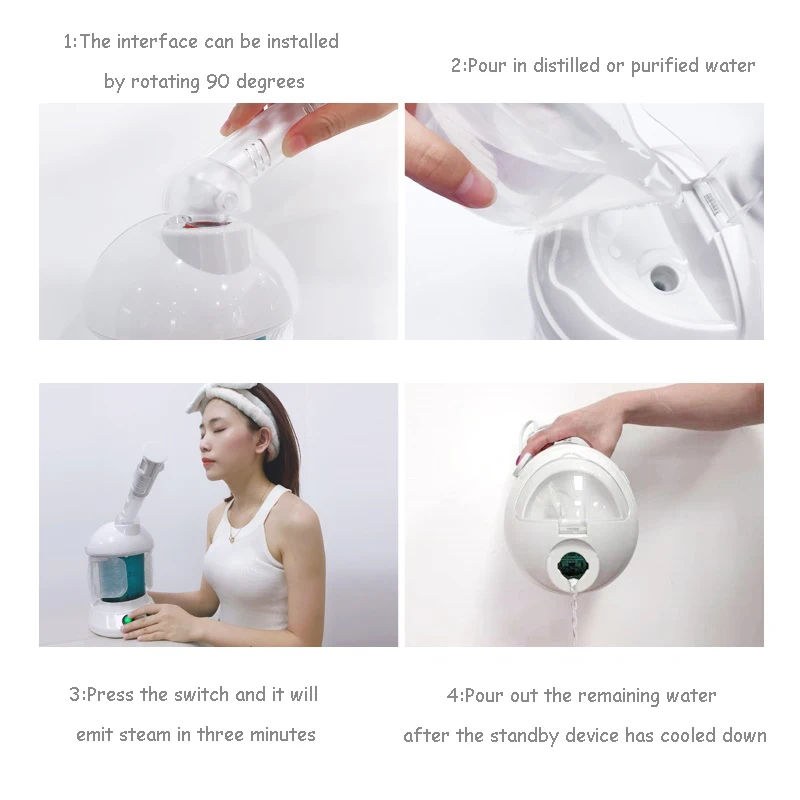 1:The interface can be installed by rotating 90 degrees

2:Pour in distilled or purified water

3:Press the switch and it will emit steam in three minutes

4:Pour out the remaining water after the standby device has cooled down