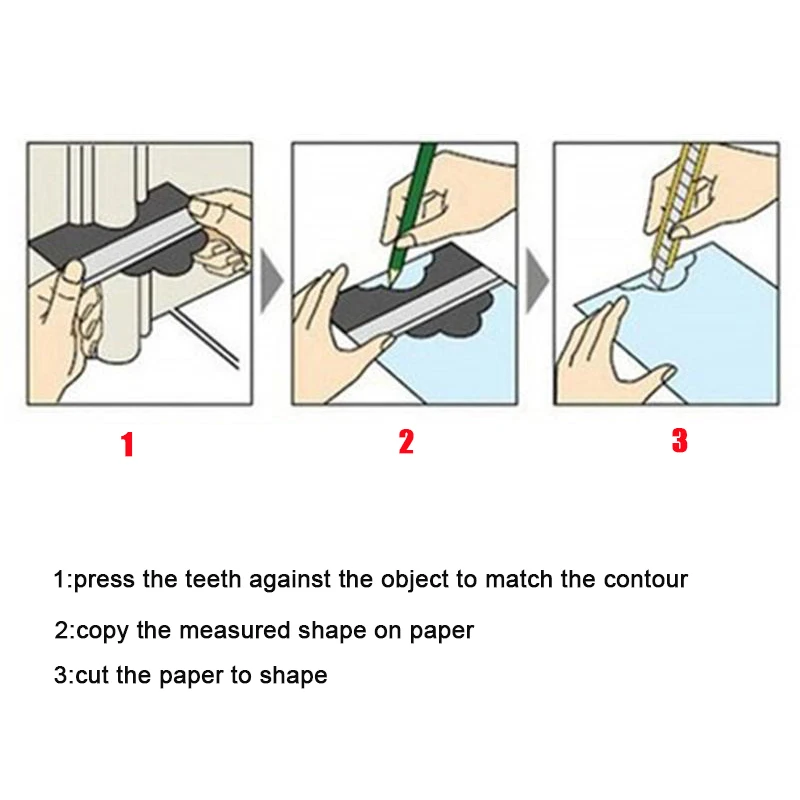 1

2

3

1:press the teeth against the object to match the contour

2:copy the measured shape on paper

3:cut the paper to shape