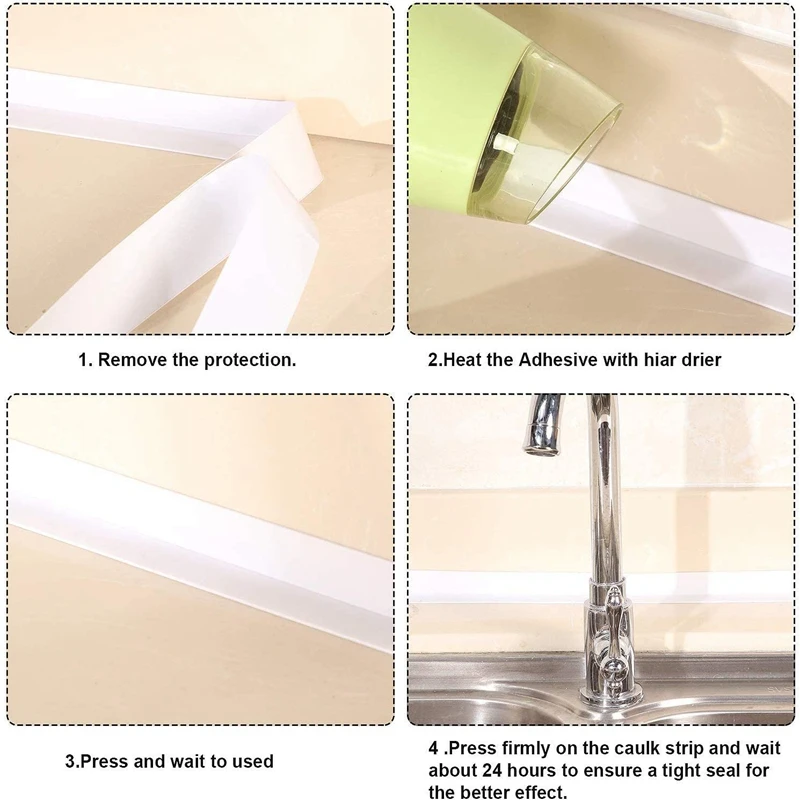 1. Remove the protection.

2.Heat the Adhesive with hiar drier

3.Press and wait to used

4 .Press firmly on the caulk strip and wait about 24 hours to ensure a tight seal for the better effect.