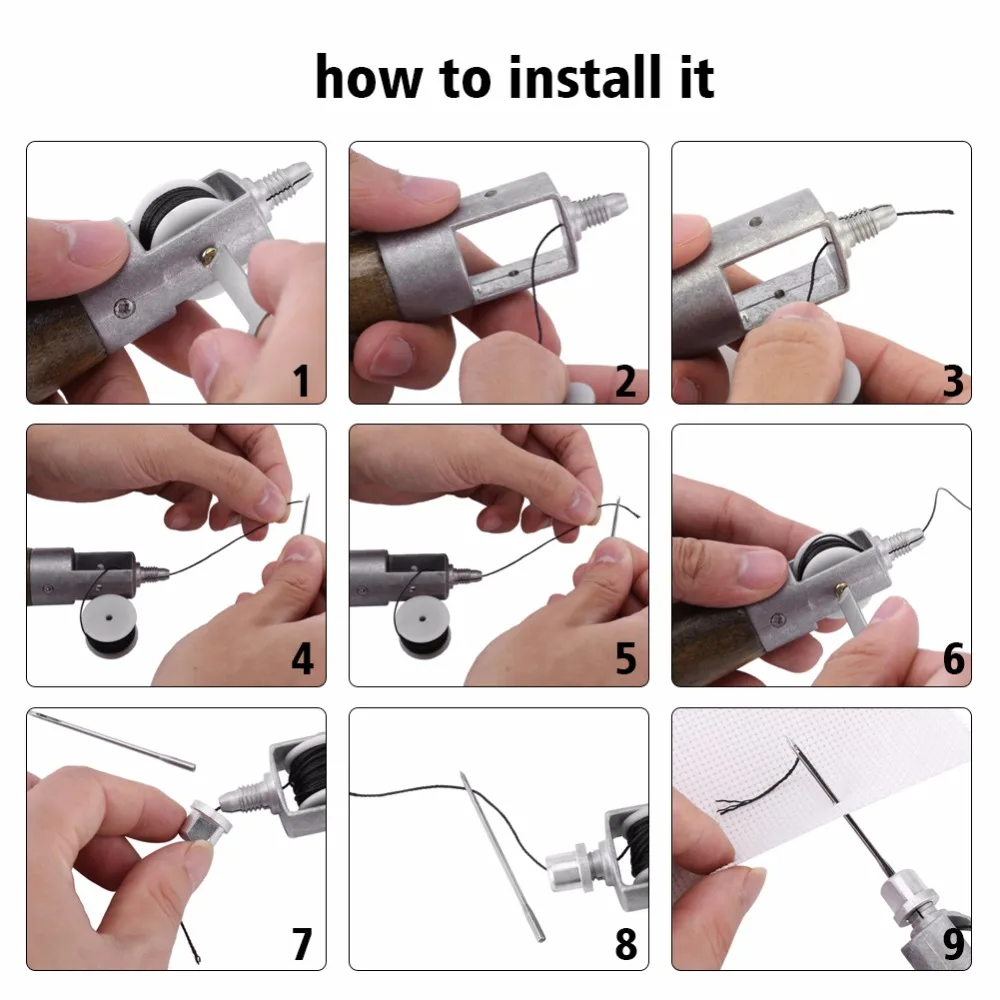 how to install it

1

2

3

4

5

6

7

8

9