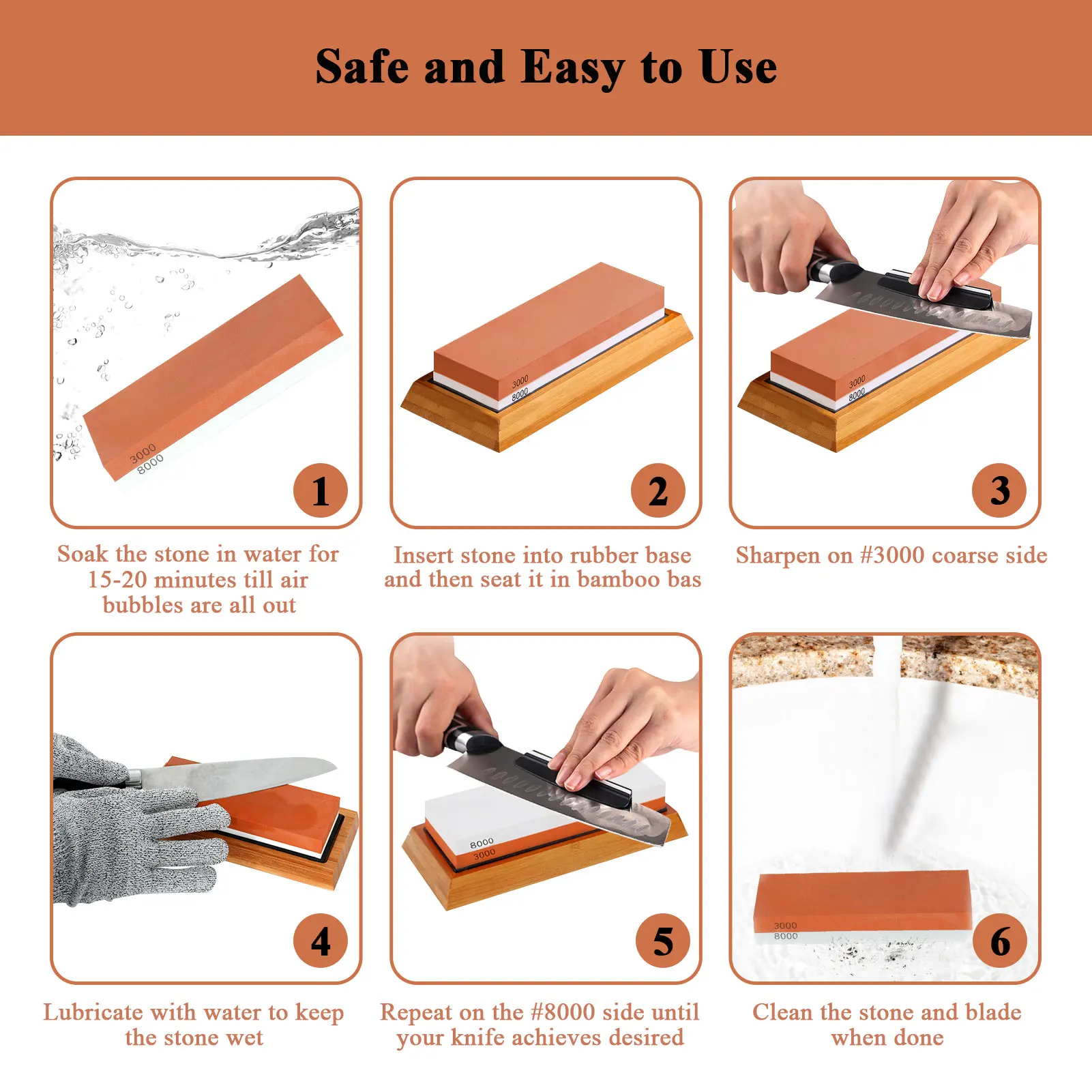 Safe and Easy to Use

3000
8000

1

Soak the stone in water for 15-20 minutes till air bubbles are all out

3000
8000

2

Insert stone into rubber base and then seat it in bamboo bas

3000
8000

3

Sharpen on #3000 coarse side

4

Lubricate with water to keep the stone wet

8000
3000

5

Repeat on the #8000 side until your knife achieves desired

3000
8000

6

Clean the stone and blade when done