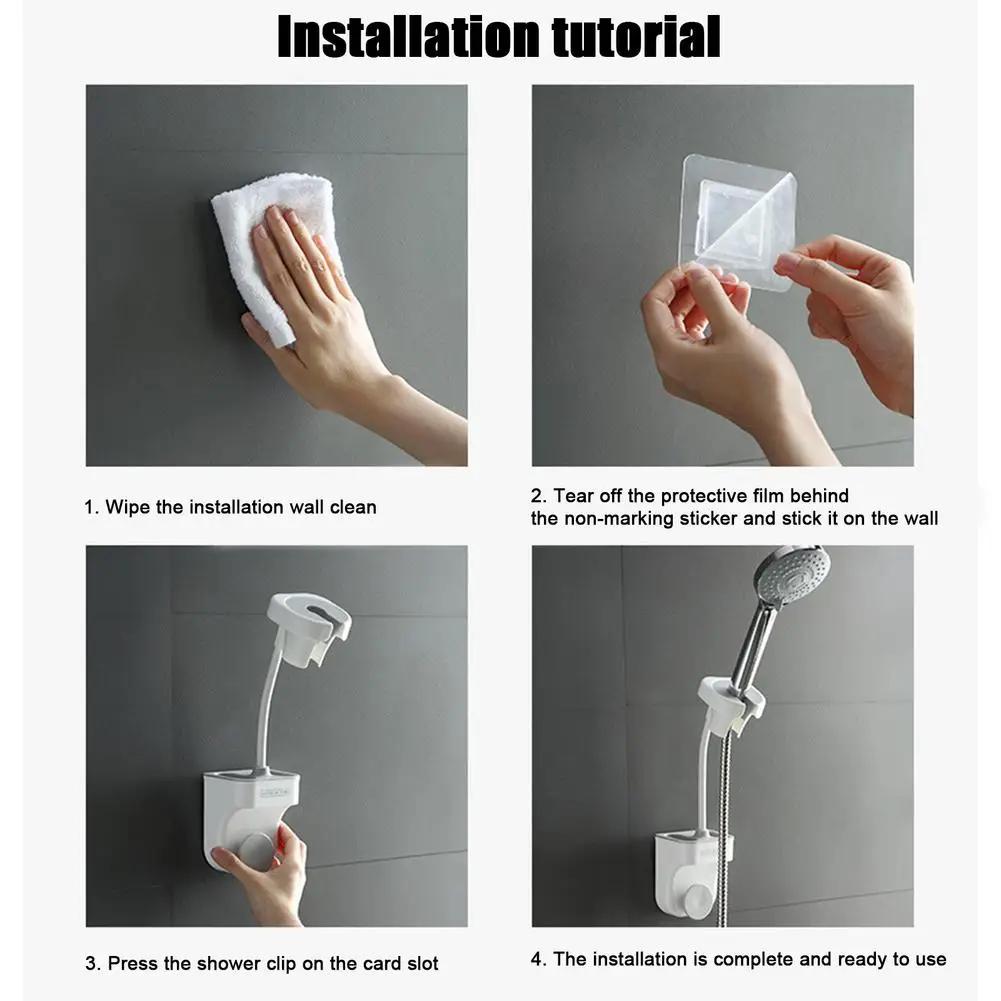 Installation tutorial

1. Wipe the installation wall clean

2. Tear off the protective film behind the non-marking sticker and stick it on the wall

3. Press the shower clip on the card slot

4. The installation is complete and ready to use