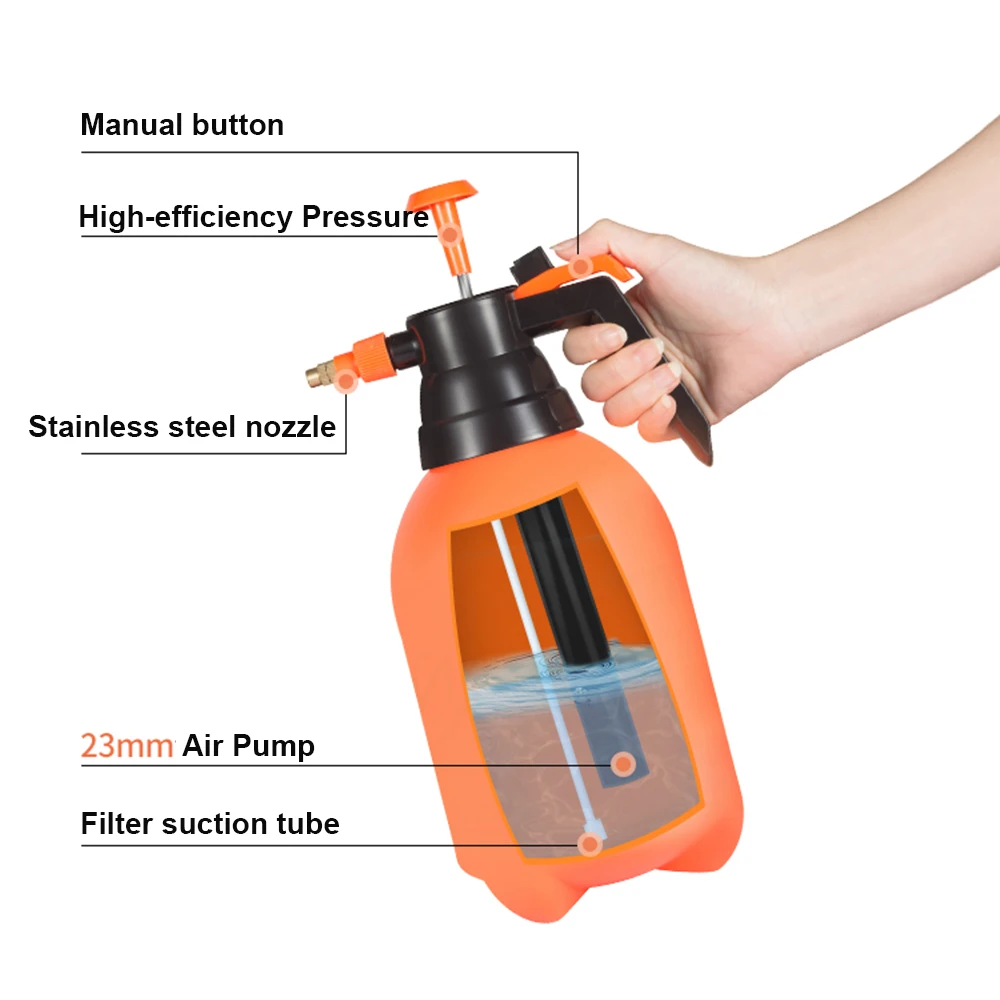 Manual button

High-efficiency Pressure

Stainless steel nozzle

23mm Air Pump

Filter suction tube