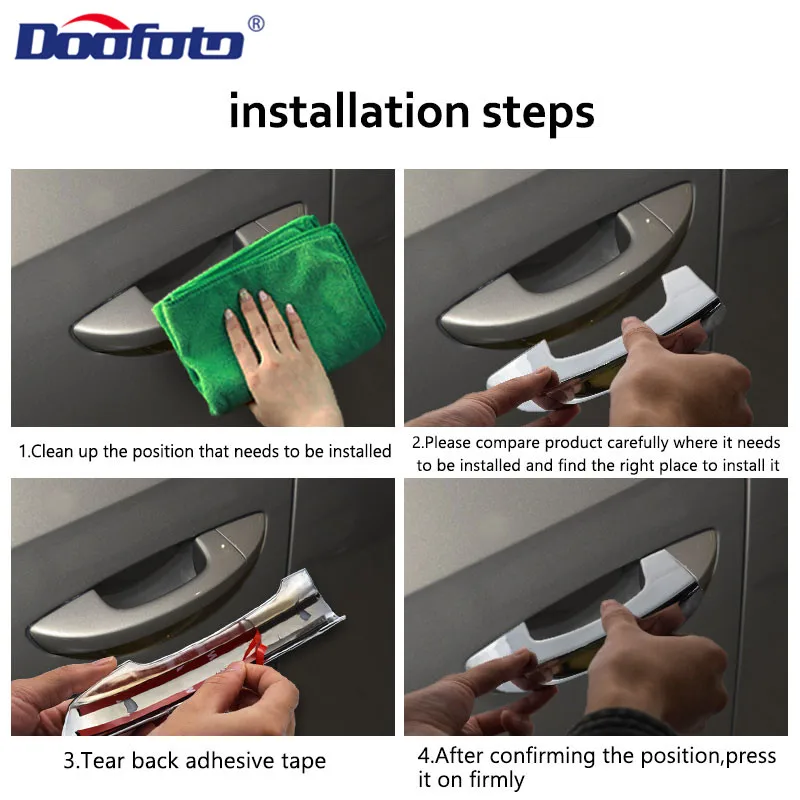 Doofoto®

installation steps

1.Clean up the position that needs to be installed

2.Please compare product carefully where it needs to be installed and find the right place to install it

3.Tear back adhesive tape

4.After confirming the position,press it on firmly