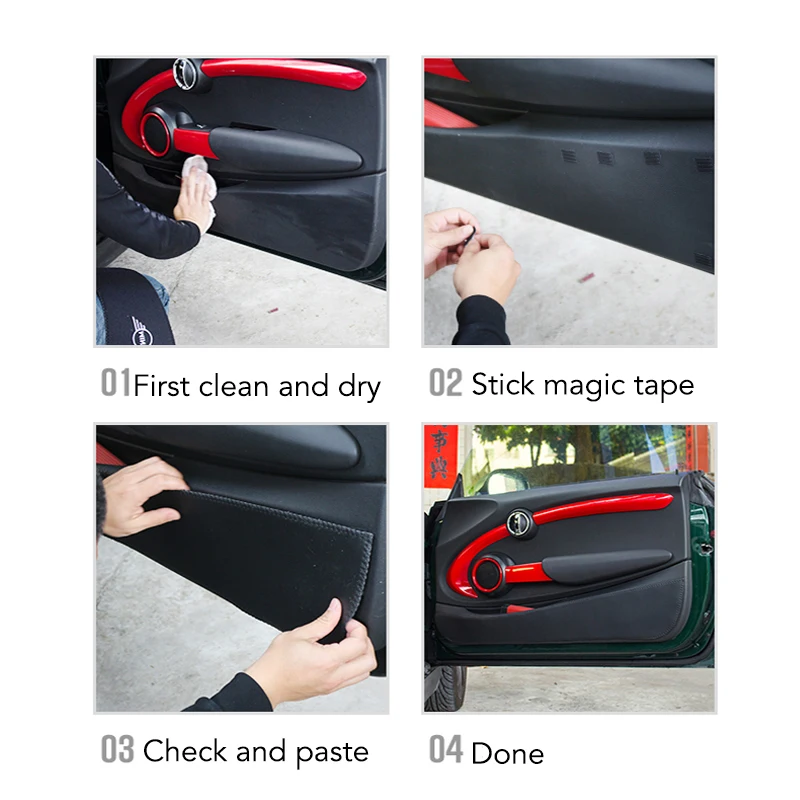 01First clean and dry

02 Stick magic tape

03 Check and paste

04 Done