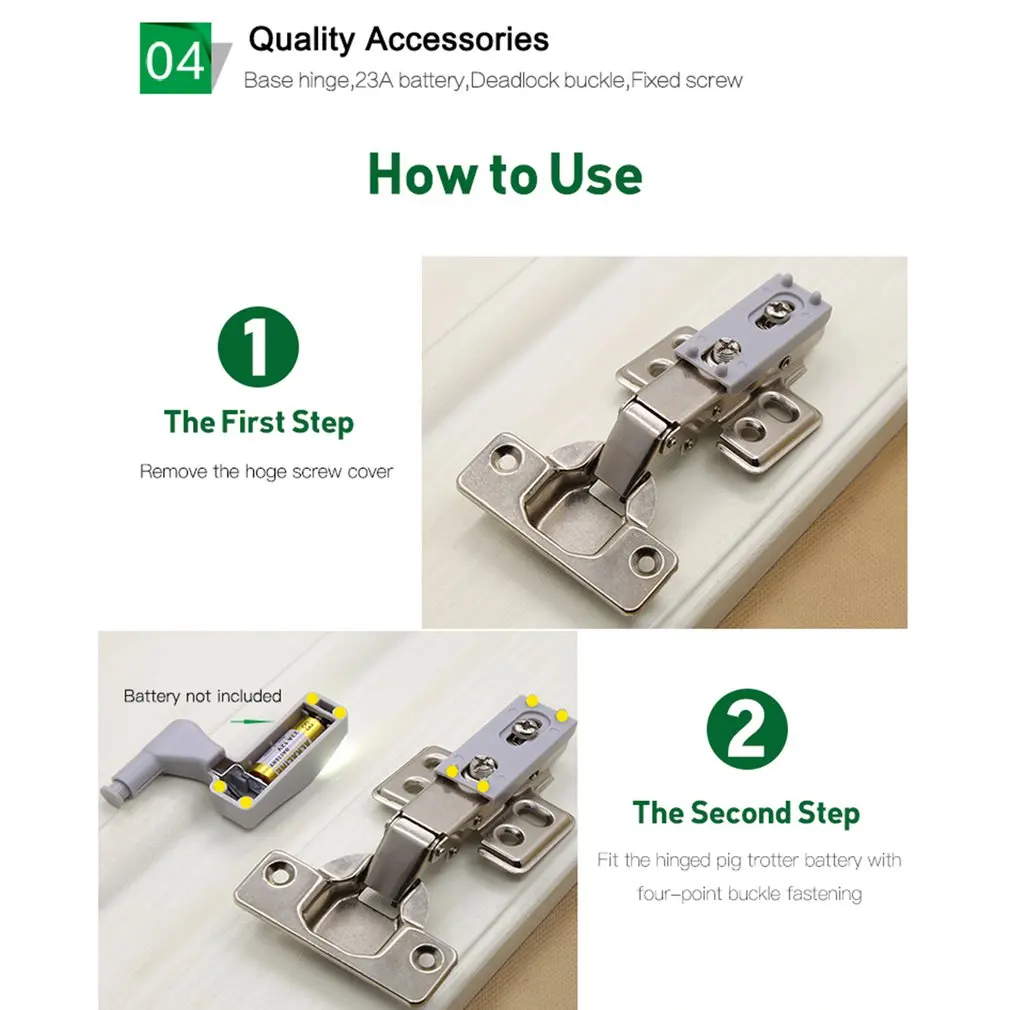 04
Quality Accessories
Base hinge,23A battery,Deadlock buckle,Fixed screw

How to Use

1
The First Step
Remove the hoge screw cover

Battery not included

2
The Second Step
Fit the hinged pig trotter battery with four-point buckle fastening