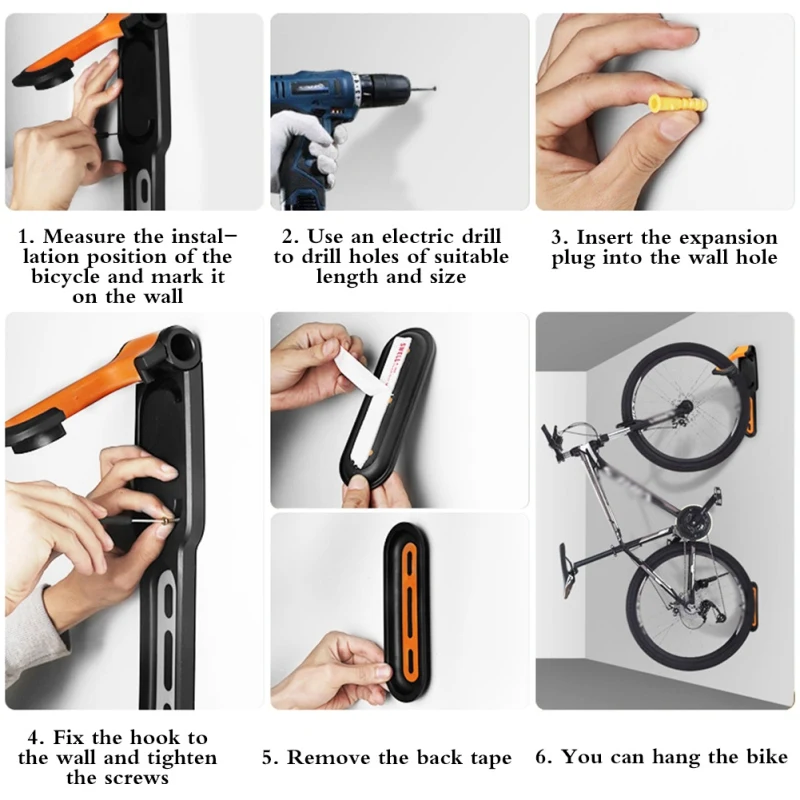 1. Measure the installation position of the bicycle and mark it on the wall

2. Use an electric drill to drill holes of suitable length and size

3. Insert the expansion plug into the wall hole

4. Fix the hook to the wall and tighten the screws

5. Remove the back tape

6. You can hang the bike