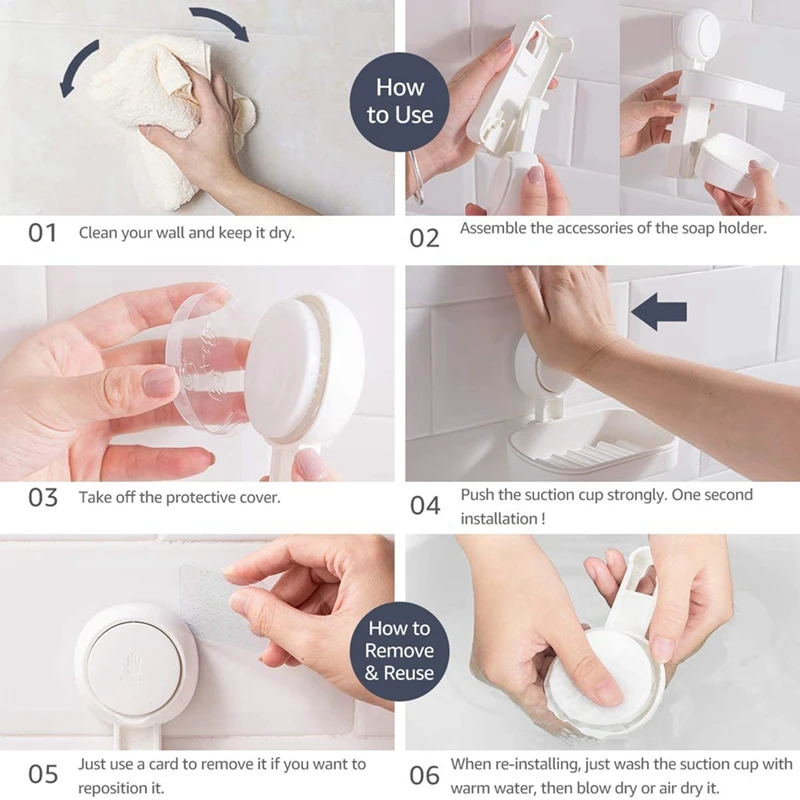 How to Use

01 Clean your wall and keep it dry.

02 Assemble the accessories of the soap holder.

03 Take off the protective cover.

04 Push the suction cup strongly. One second installation !

How to Remove & Reuse

05 Just use a card to remove it if you want to reposition it.

06 When re-installing, just wash the suction cup with warm water, then blow dry or air dry it.