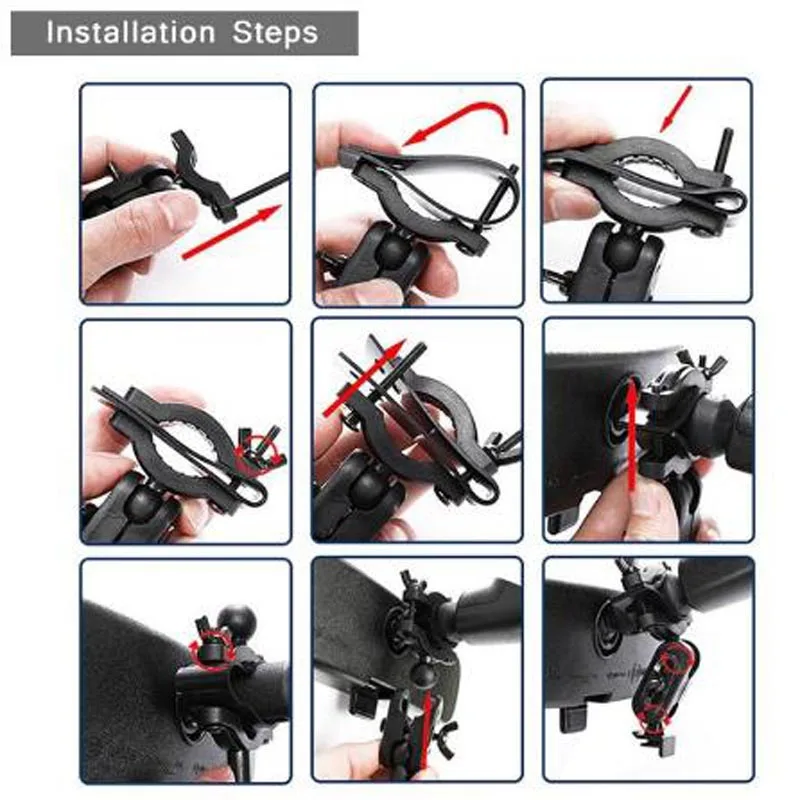 Installation Steps