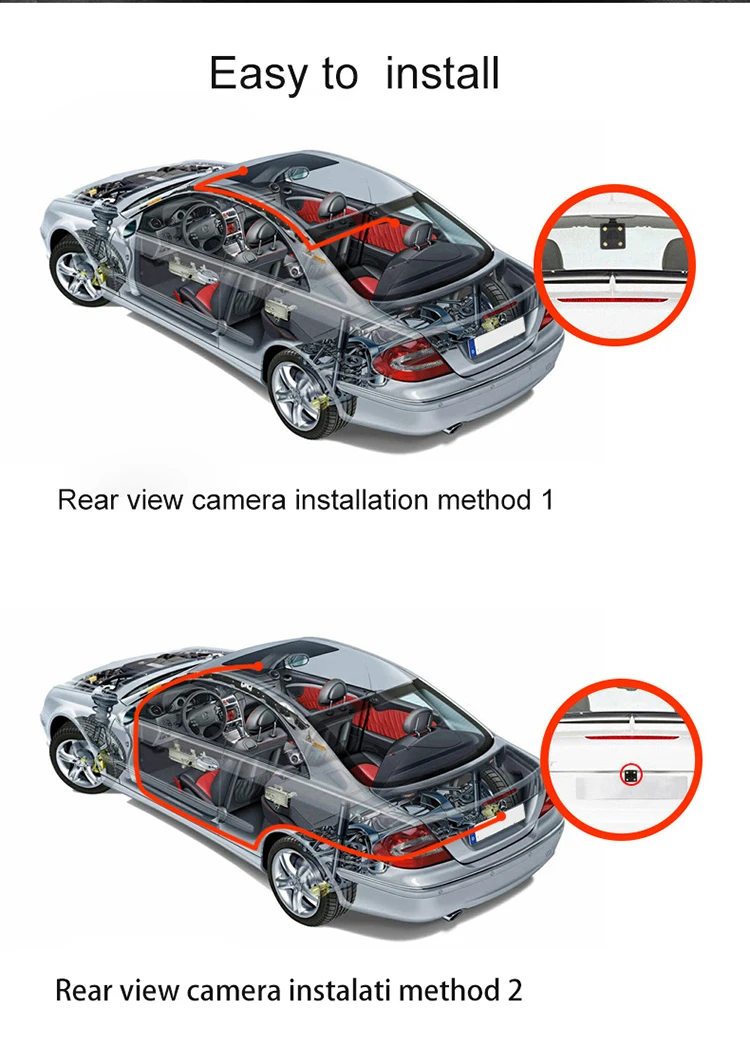 Easy to install

Rear view camera installation method 1

Rear view camera instalati method 2