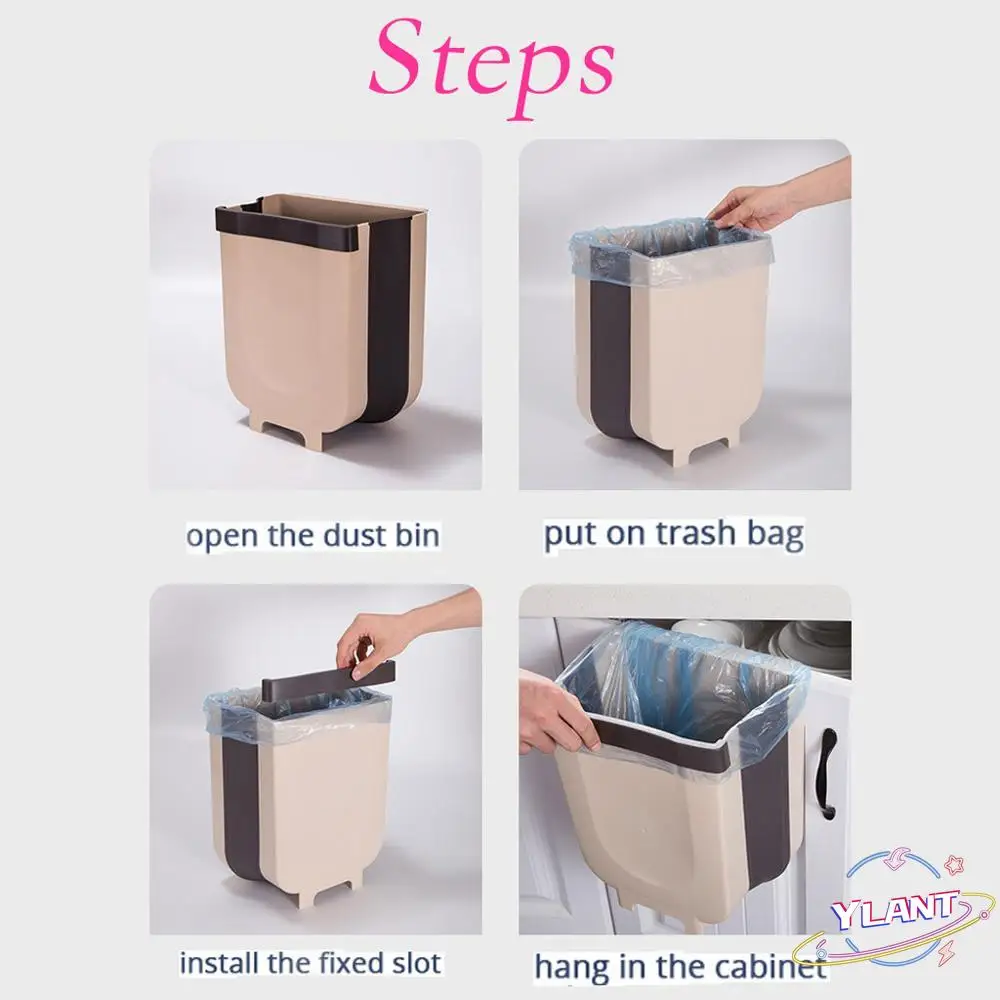 Steps

open the dust bin

put on trash bag

install the fixed slot

hang in the cabinet

YLANT