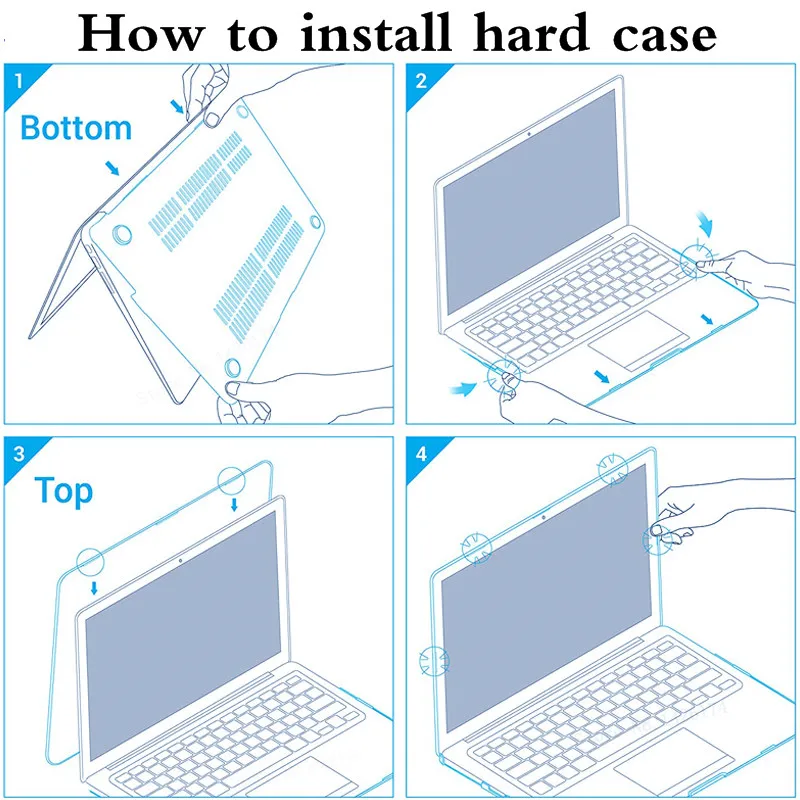 How to install hard case

1

Bottom

2

3

Top

4