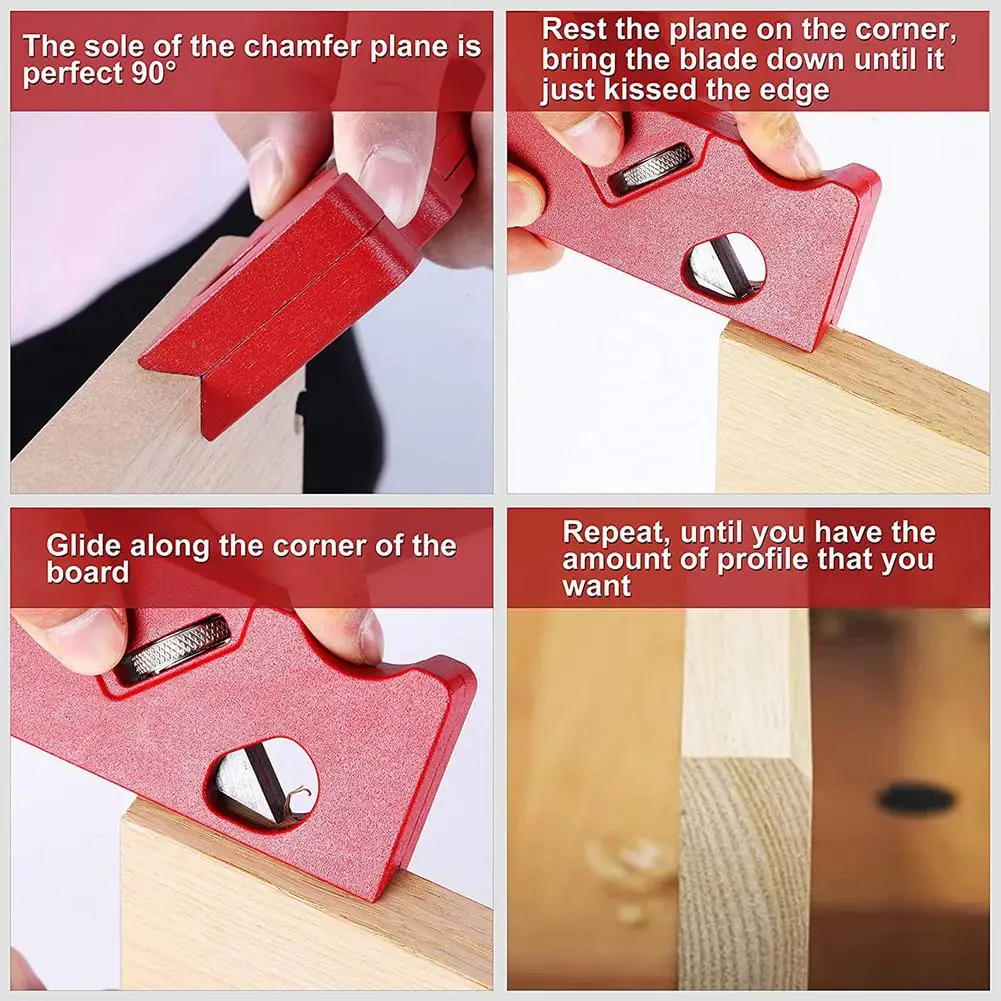 The sole of the chamfer plane is perfect 90°

Rest the plane on the corner, bring the blade down until it just kissed the edge

Glide along the corner of the board

Repeat, until you have the amount of profile that you want