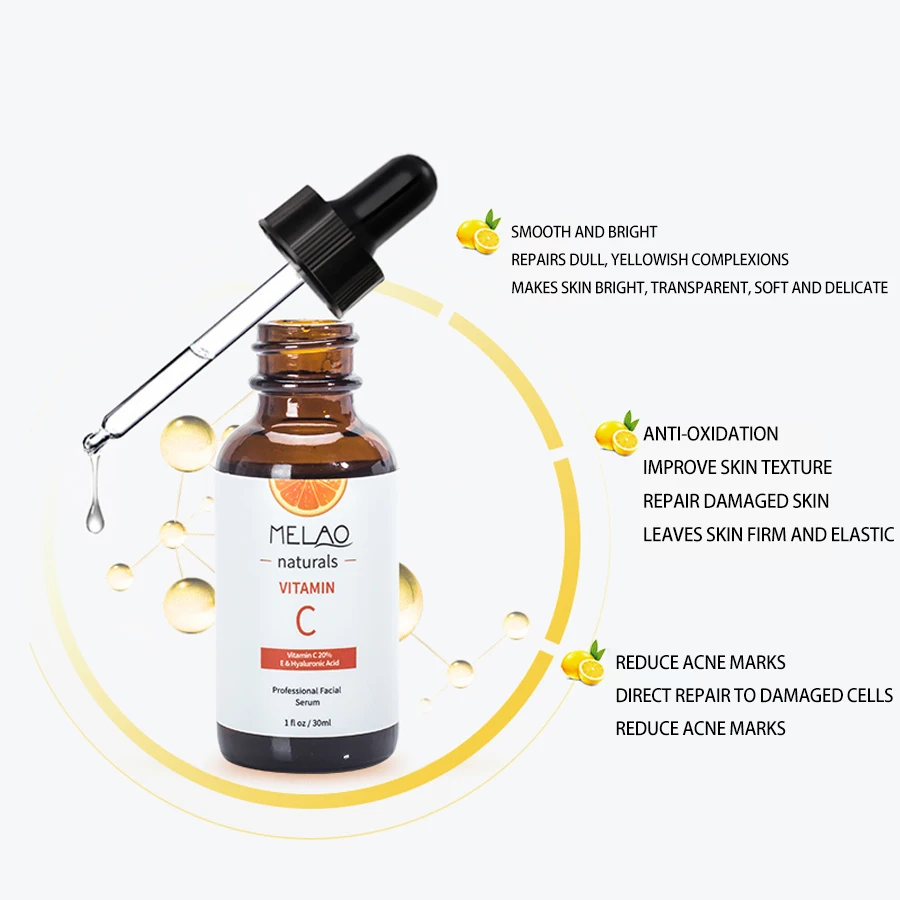 MELAO
naturals
VITAMIN
C
Vitamin C 20%
E & Hyaluronic Acid
Professional Facial Serum
1 fl oz / 30ml

SMOOTH AND BRIGHT
REPAIRS DULL, YELLOWISH COMPLEXIONS
MAKES SKIN BRIGHT, TRANSPARENT, SOFT AND DELICATE

ANTI-OXIDATION
IMPROVE SKIN TEXTURE
REPAIR DAMAGED SKIN
LEAVES SKIN FIRM AND ELASTIC

REDUCE ACNE MARKS
DIRECT REPAIR TO DAMAGED CELLS
REDUCE ACNE MARKS