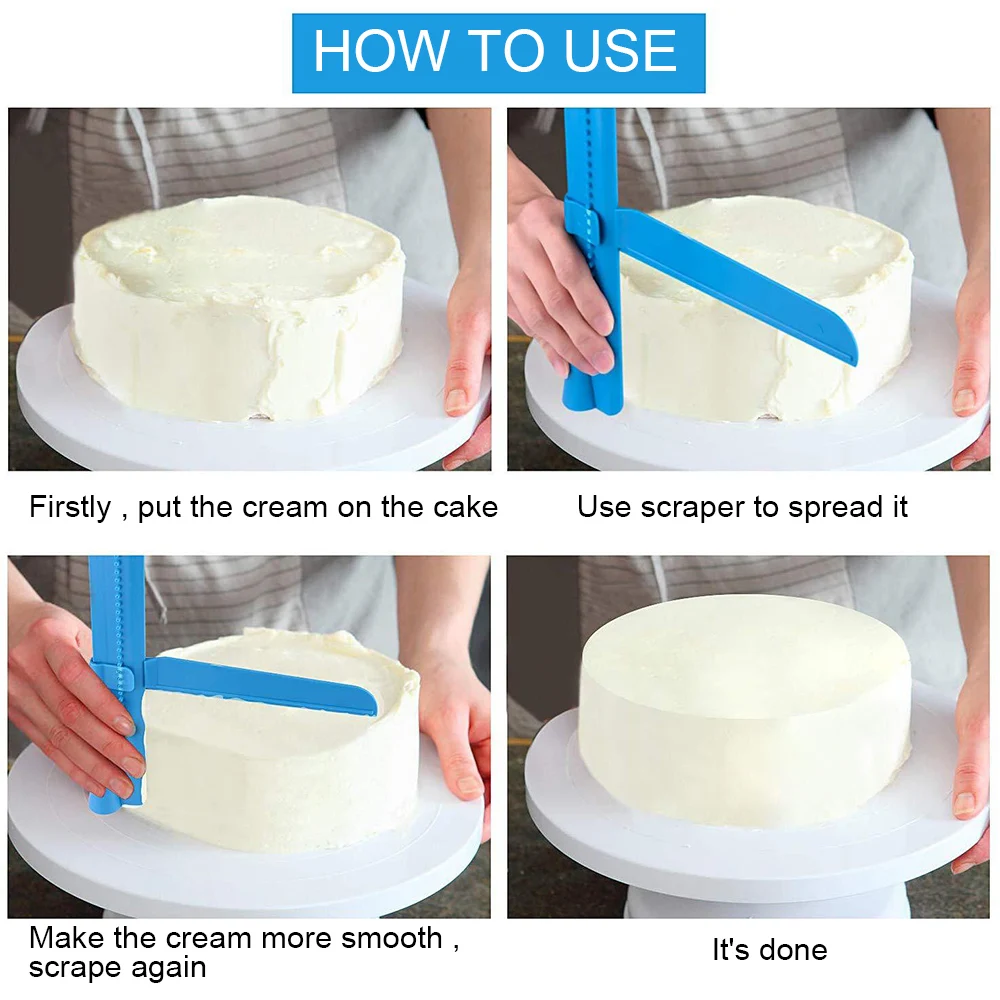 HOW TO USE

Firstly , put the cream on the cake

Use scraper to spread it

Make the cream more smooth , scrape again

It's done