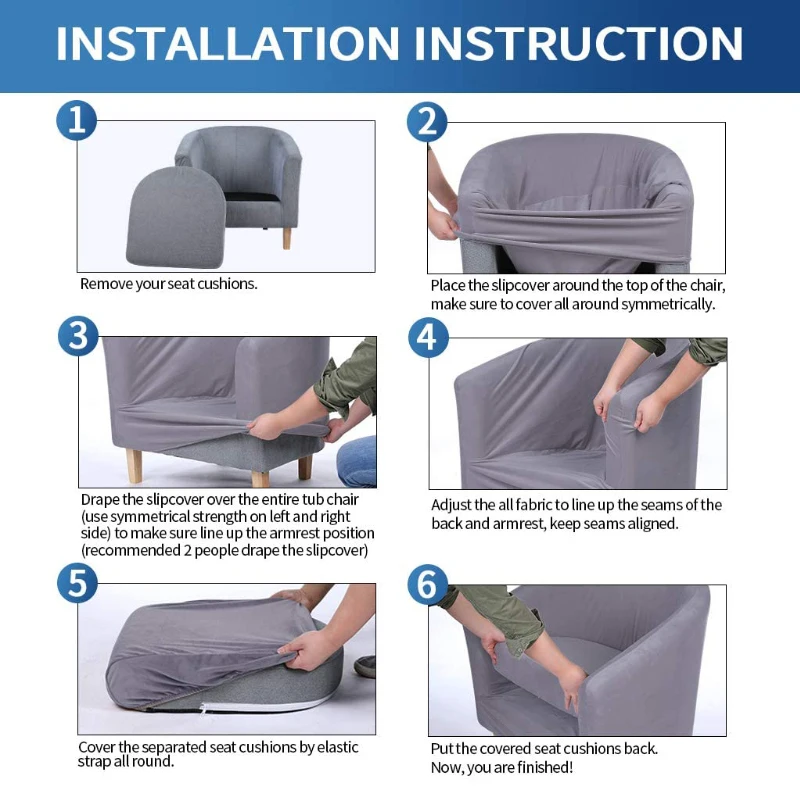 INSTALLATION INSTRUCTION

1

Remove your seat cushions.

2

Place the slipcover around the top of the chair, make sure to cover all around symmetrically.

3

Drape the slipcover over the entire tub chair (use symmetrical strength on left and right side) to make sure line up the armrest position (recommended 2 people drape the slipcover)

4

Adjust the all fabric to line up the seams of the back and armrest, keep seams aligned.

5

Cover the separated seat cushions by elastic strap all round.

6

Put the covered seat cushions back. Now, you are finished!