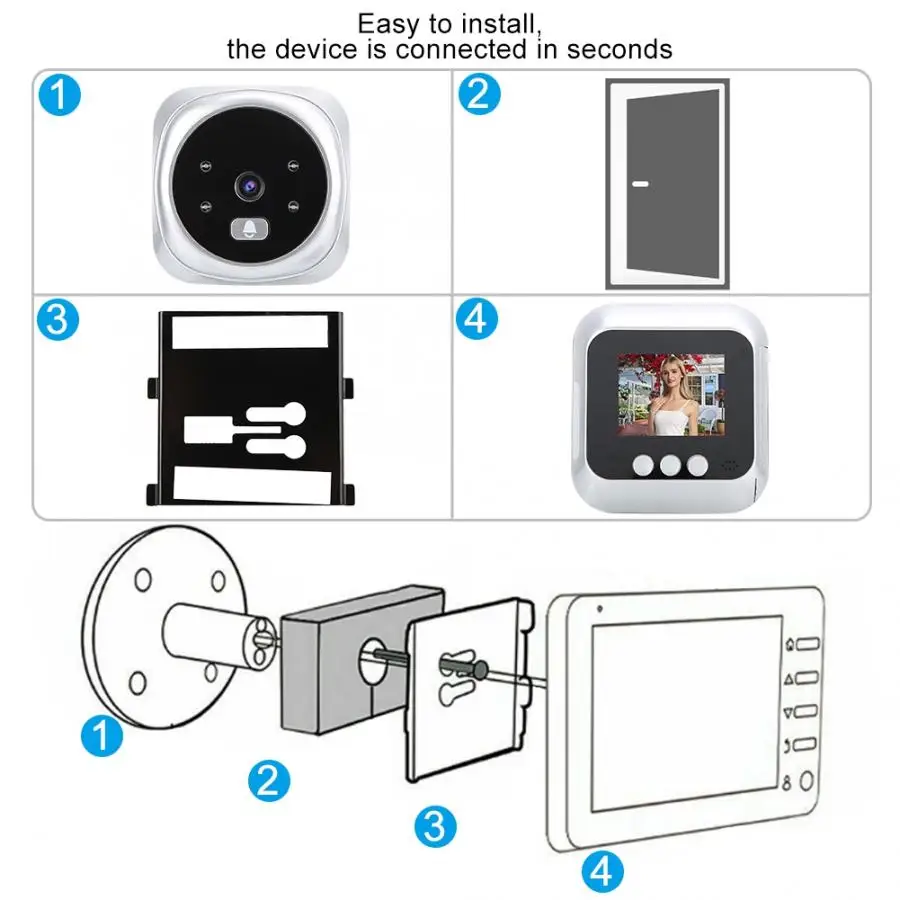 Easy to install, the device is connected in seconds

1

2

3

4

1

2

3

4