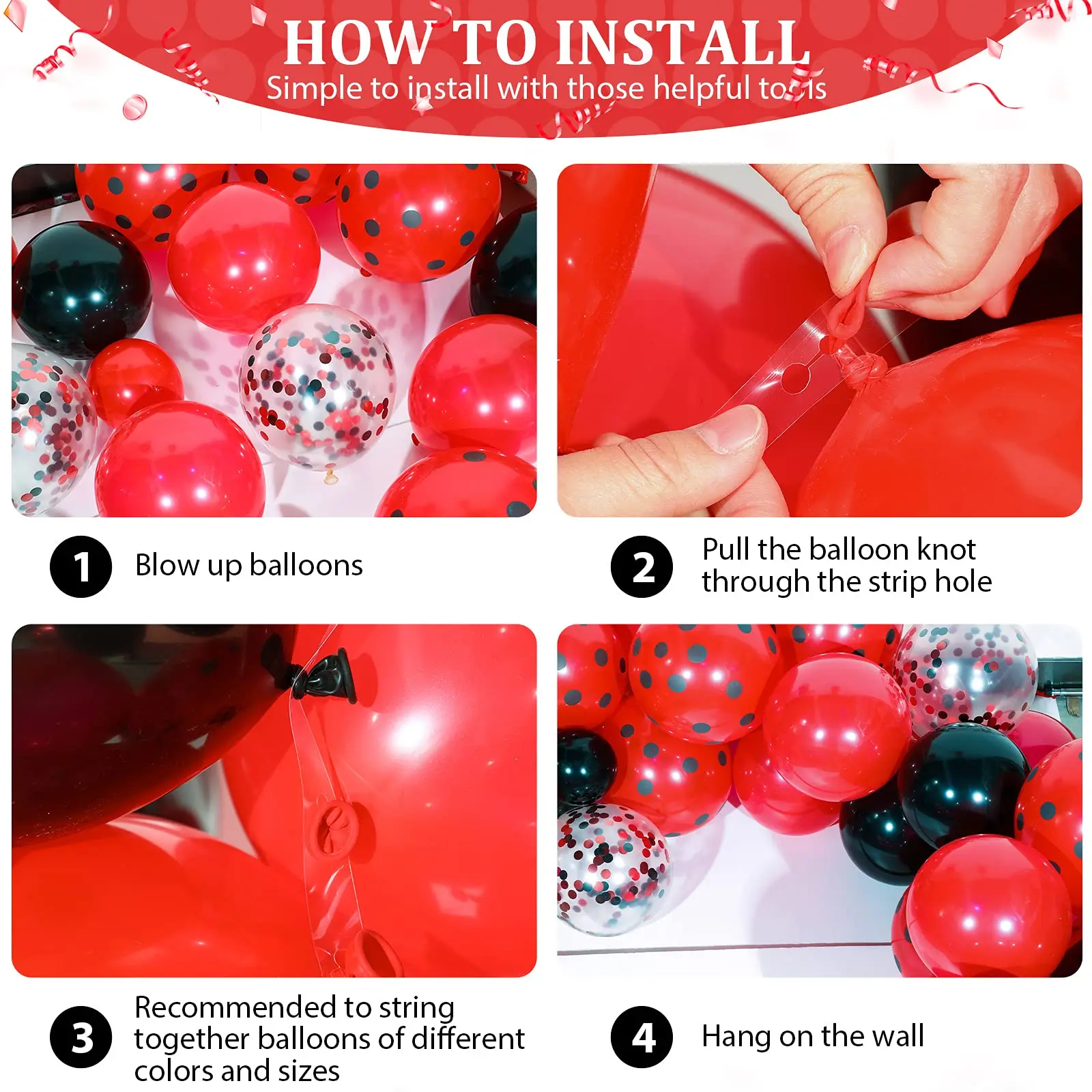 HOW TO INSTALL
Simple to install with those helpful tools

1 Blow up balloons

2 Pull the balloon knot through the strip hole

3 Recommended to string together balloons of different colors and sizes

4 Hang on the wall