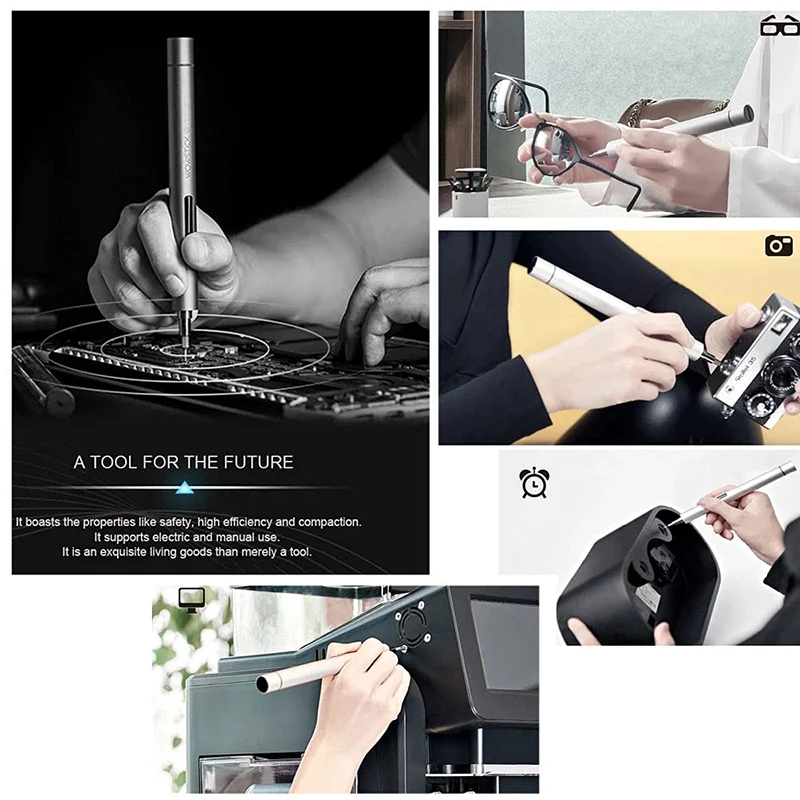 WOWSTICK

A TOOL FOR THE FUTURE

It boasts the properties like safety, high efficiency and compaction.
It supports electric and manual use.
It is an exquisite living goods than merely a tool.

Rollei 35