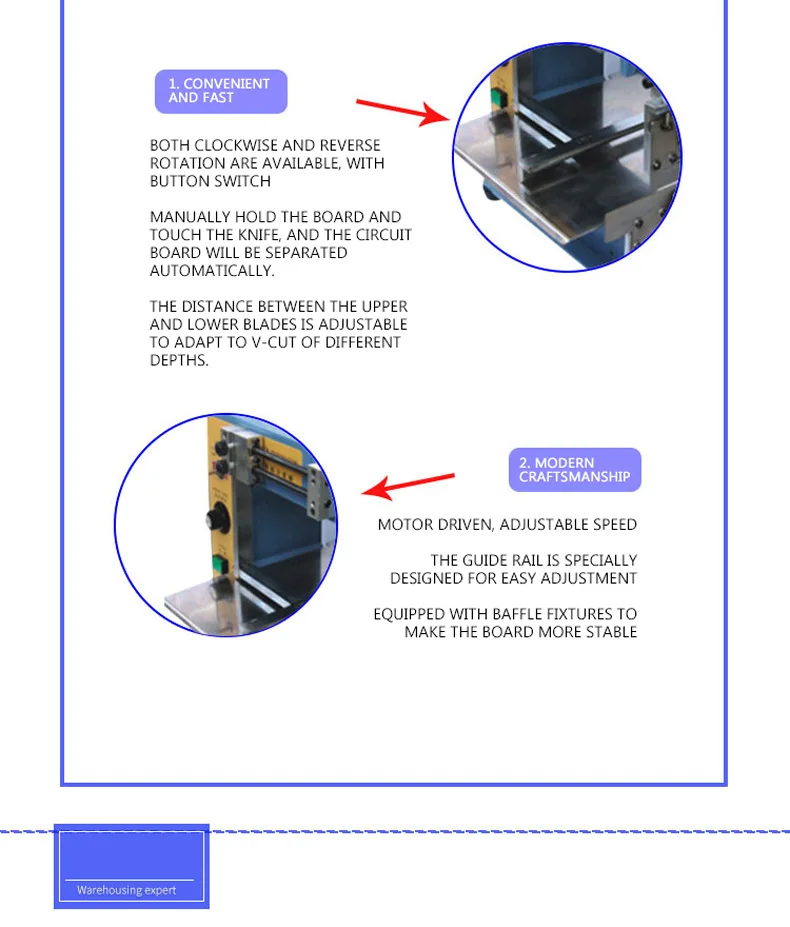 1. CONVENIENT AND FAST

BOTH CLOCKWISE AND REVERSE ROTATION ARE AVAILABLE, WITH BUTTON SWITCH

MANUALLY HOLD THE BOARD AND TOUCH THE KNIFE, AND THE CIRCUIT BOARD WILL BE SEPARATED AUTOMATICALLY.

THE DISTANCE BETWEEN THE UPPER AND LOWER BLADES IS ADJUSTABLE TO ADAPT TO V-CUT OF DIFFERENT DEPTHS.

2. MODERN CRAFTSMANSHIP

MOTOR DRIVEN, ADJUSTABLE SPEED

THE GUIDE RAIL IS SPECIALLY DESIGNED FOR EASY ADJUSTMENT

EQUIPPED WITH BAFFLE FIXTURES TO MAKE THE BOARD MORE STABLE

Warehousing expert