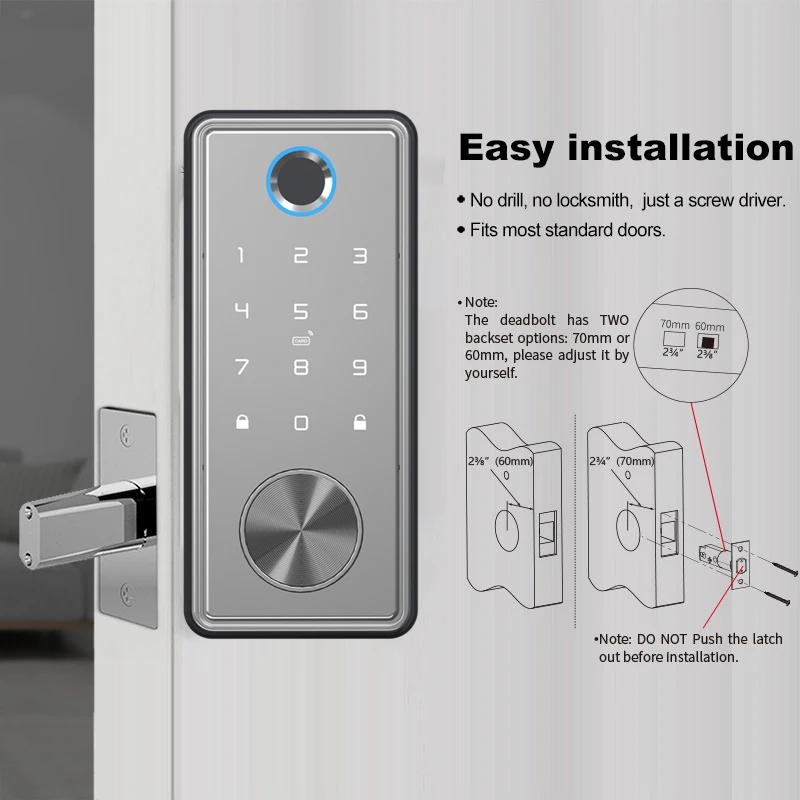 1 2 3
4 5 6
CARD
7 8 9
0

Easy installation

• No drill, no locksmith, just a screw driver.

• Fits most standard doors.

• Note:
The deadbolt has TWO backset options: 70mm or 60mm, please adjust it by yourself.

70mm 60mm
2¾" 2⅜"

2⅜" (60mm)

2¾" (70mm)

•Note: DO NOT Push the latch out before installation.