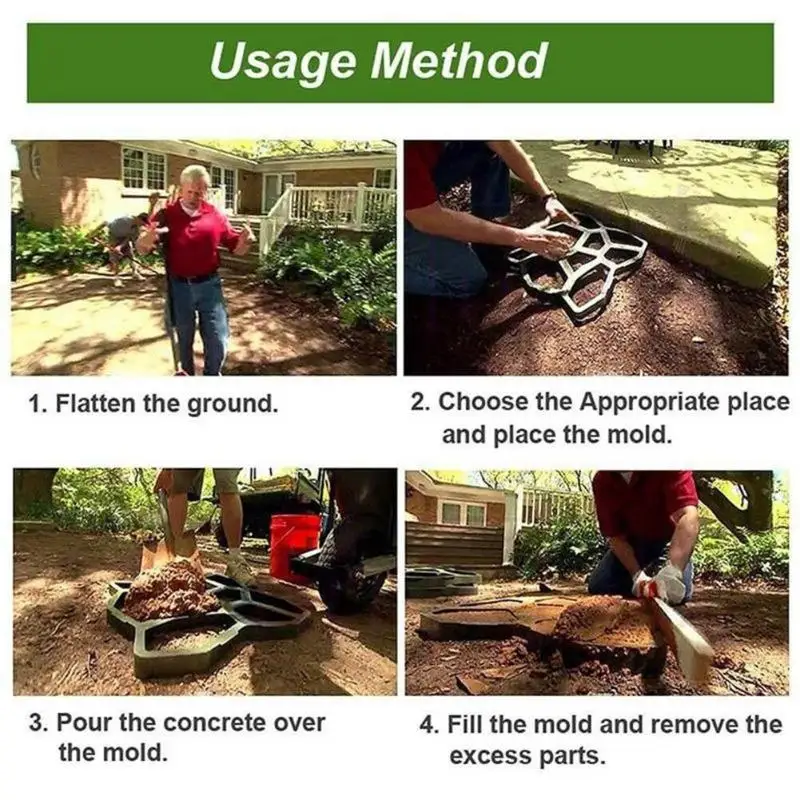 Usage Method

1. Flatten the ground.

2. Choose the Appropriate place and place the mold.

3. Pour the concrete over the mold.

4. Fill the mold and remove the excess parts.