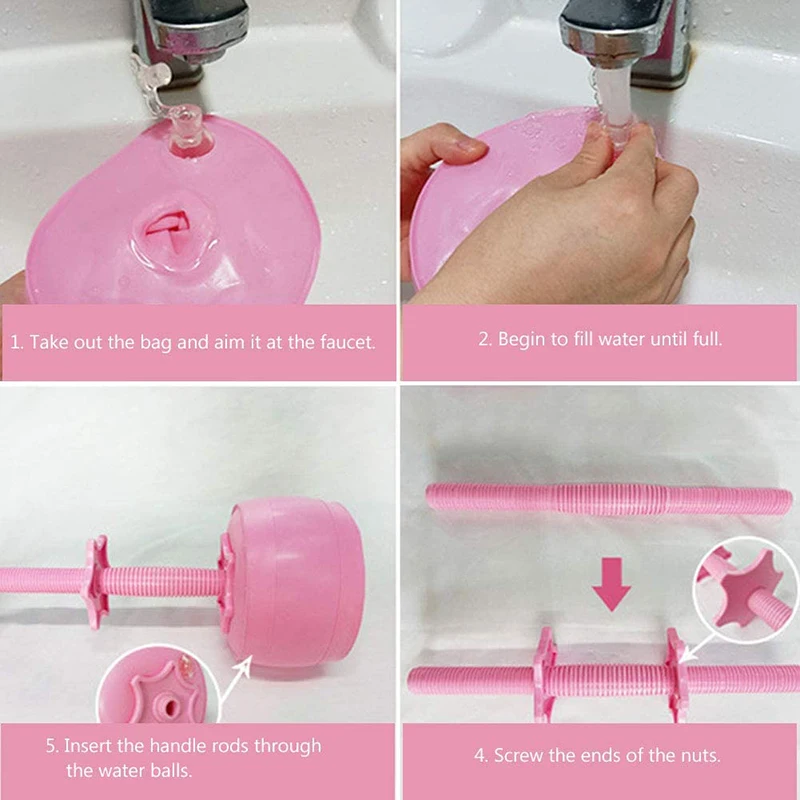 1. Take out the bag and aim it at the faucet.

2. Begin to fill water until full.

5. Insert the handle rods through the water balls.

4. Screw the ends of the nuts.