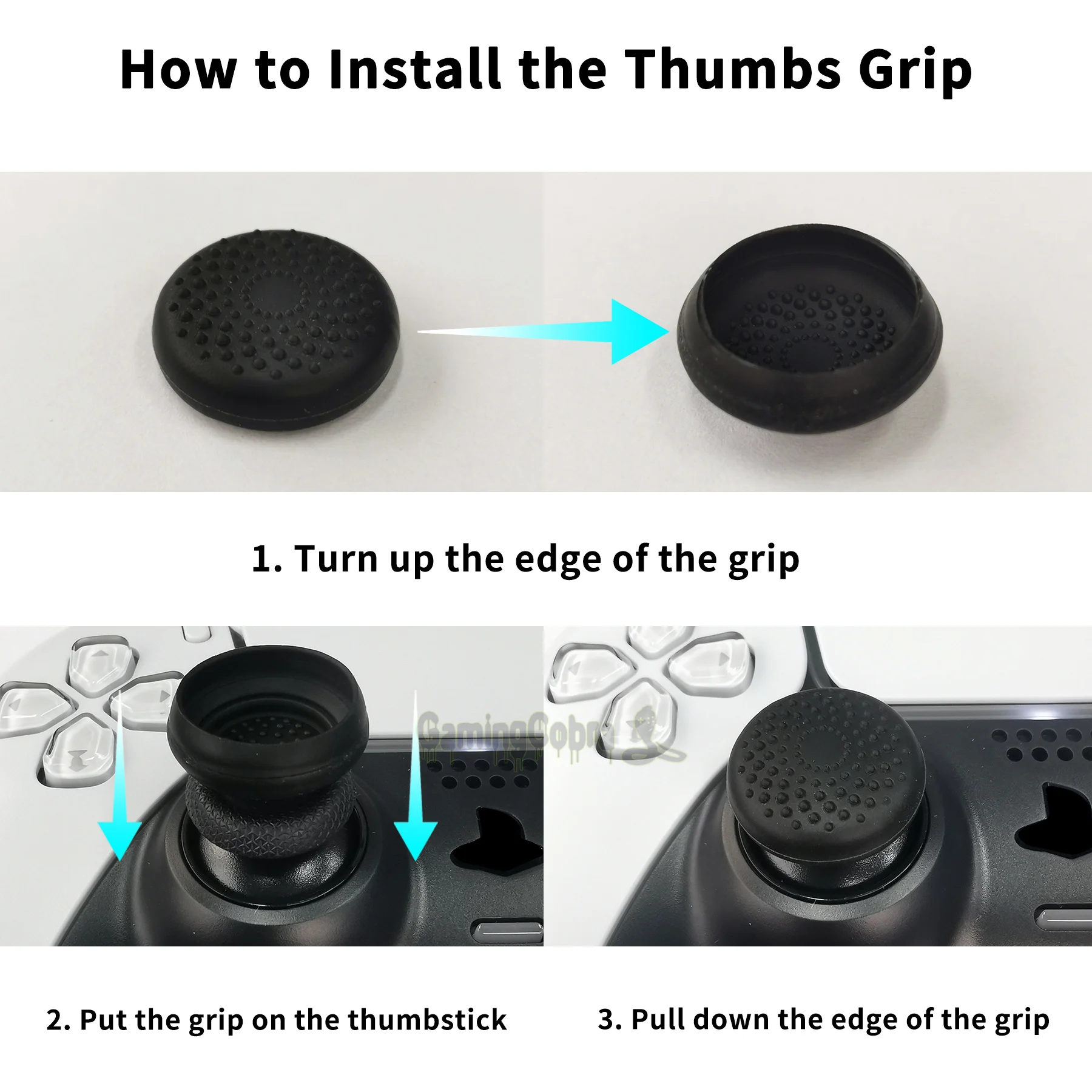 How to Install the Thumbs Grip

1. Turn up the edge of the grip

GamingCobra

2. Put the grip on the thumbstick

3. Pull down the edge of the grip