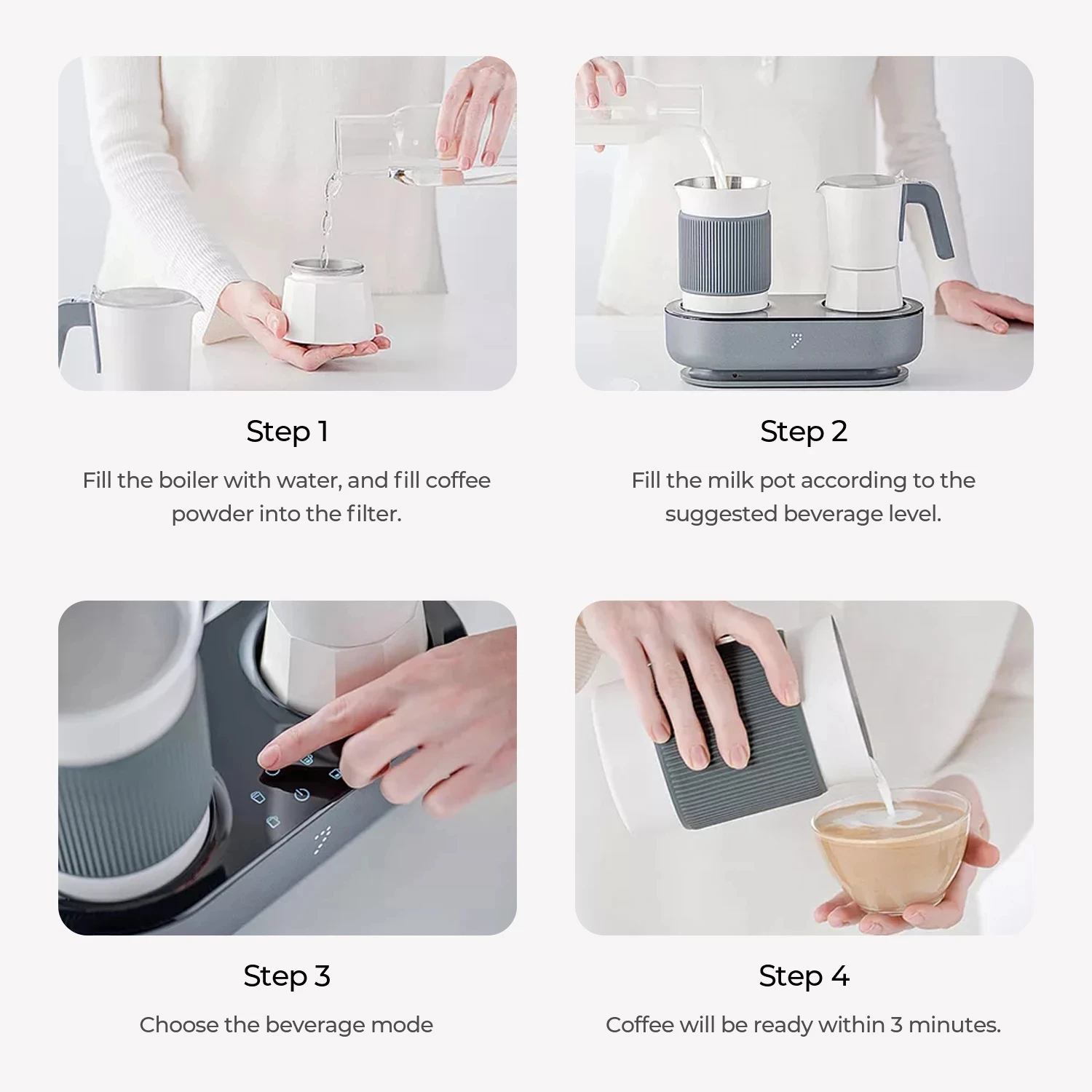 Step 1

Fill the boiler with water, and fill coffee powder into the filter.

Step 2

Fill the milk pot according to the suggested beverage level.

Step 3

Choose the beverage mode

Step 4

Coffee will be ready within 3 minutes.