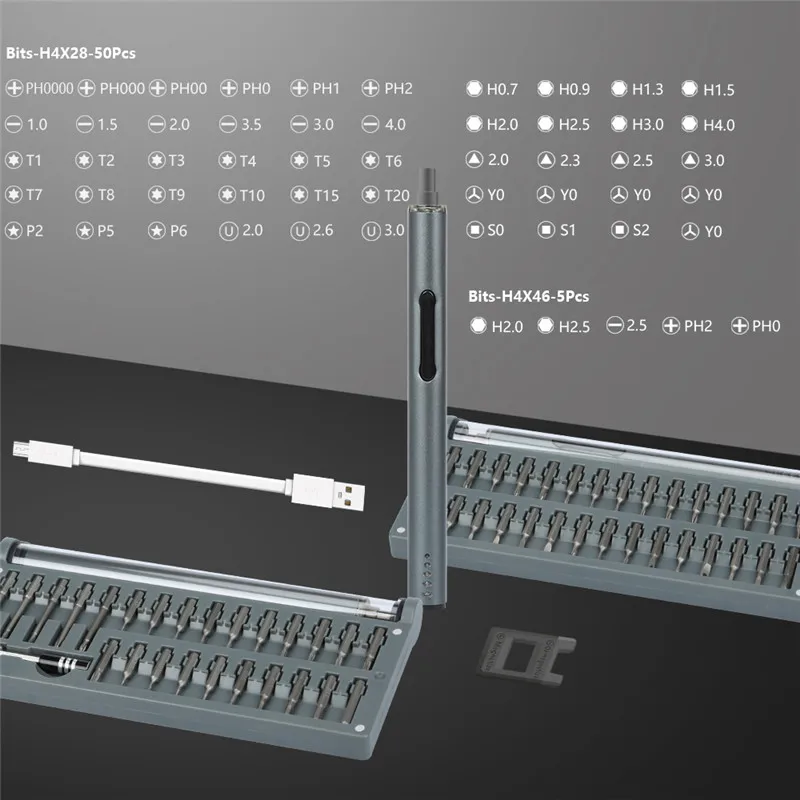 Bits-H4X28-50Pcs

PH0000 PH000 PH00 PH0 PH1 PH2
1.0 1.5 2.0 3.5 3.0 4.0
T1 T2 T3 T4 T5 T6
T7 T8 T9 T10 T15 T20
P2 P5 P6 2.0 2.6 3.0

H0.7 H0.9 H1.3 H1.5
H2.0 H2.5 H3.0 H4.0
2.0 2.3 2.5 3.0
Y0 Y0 Y0 Y0
S0 S1 S2 Y0

Bits-H4X46-5Pcs
H2.0 H2.5 2.5 PH2 PH0