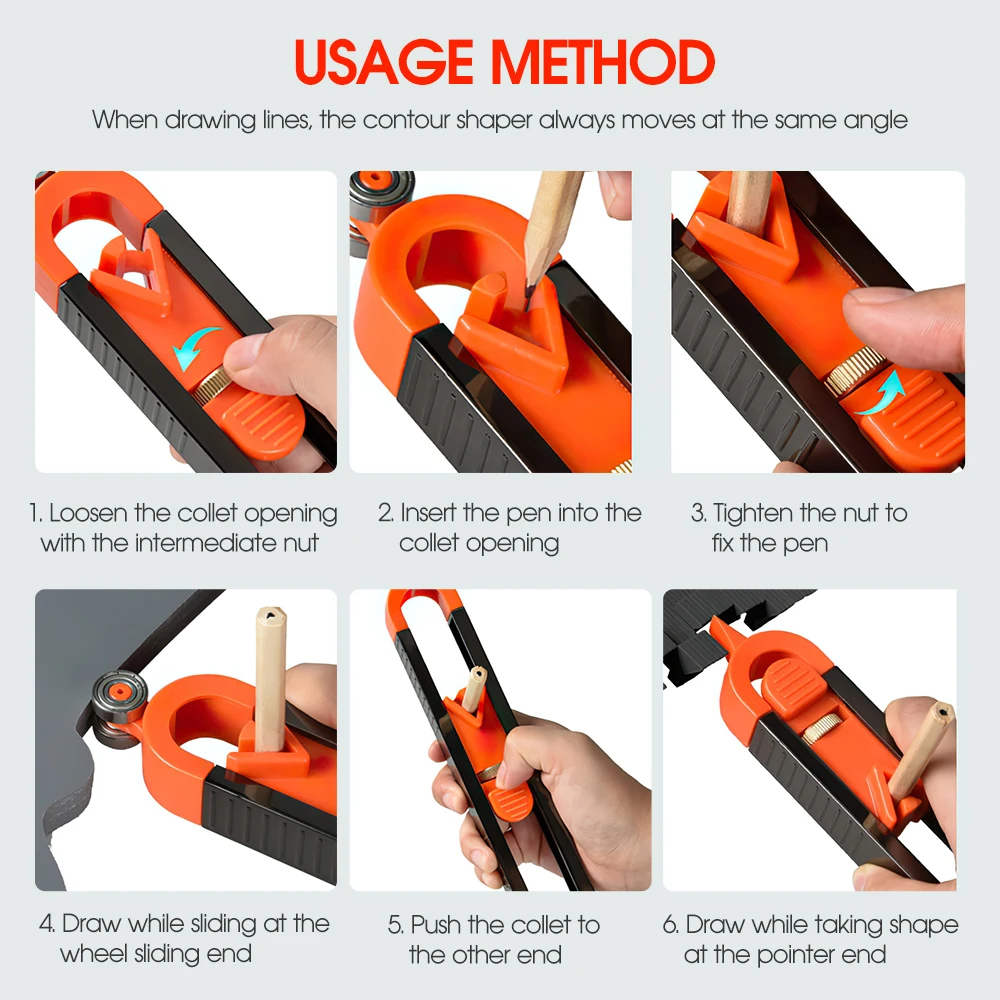 USAGE METHOD

When drawing lines, the contour shaper always moves at the same angle

1. Loosen the collet opening with the intermediate nut

2. Insert the pen into the collet opening

3. Tighten the nut to fix the pen

4. Draw while sliding at the wheel sliding end

5. Push the collet to the other end

6. Draw while taking shape at the pointer end