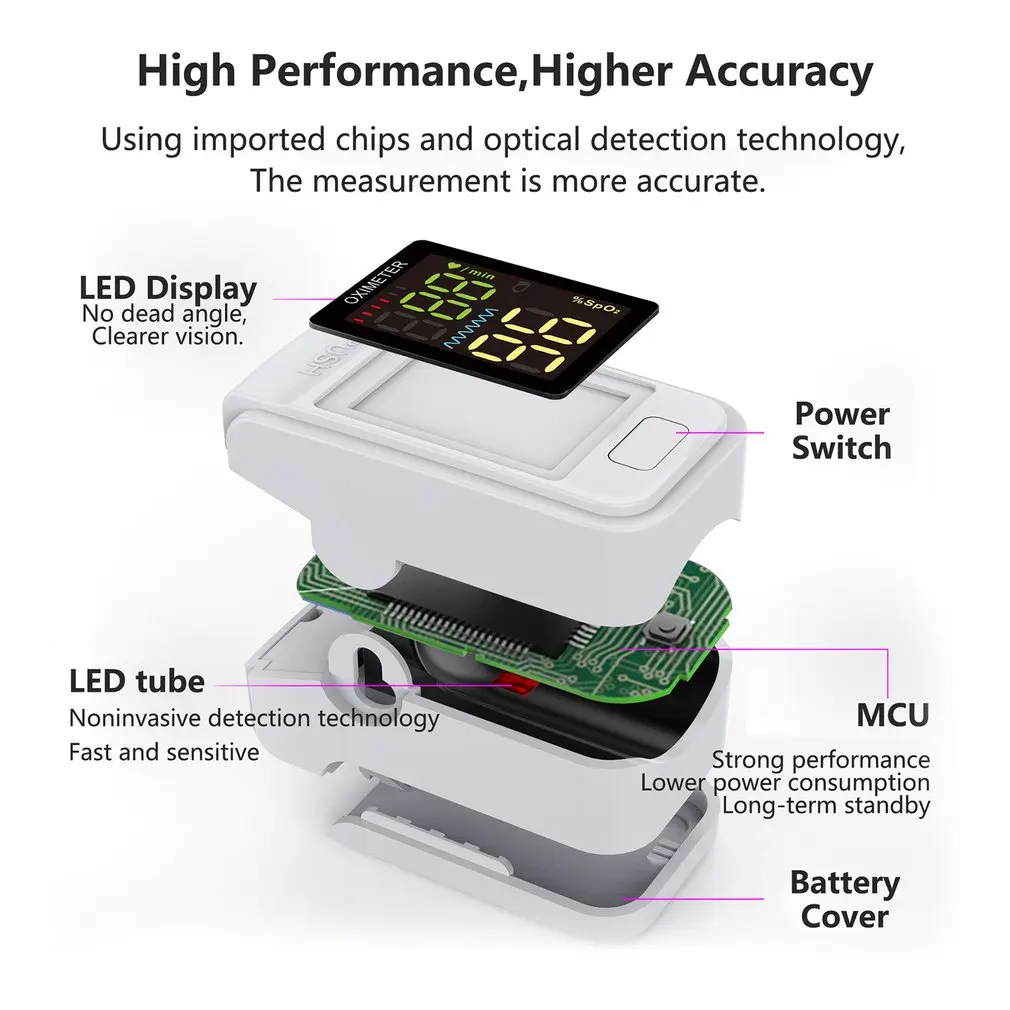 High Performance,Higher Accuracy

Using imported chips and optical detection technology, The measurement is more accurate.

LED Display
No dead angle, Clearer vision.

OXIMETER
/min
%SpO₂

PUSH

Power Switch

LED tube
Noninvasive detection technology
Fast and sensitive

MCU
Strong performance
Lower power consumption
Long-term standby

Battery Cover